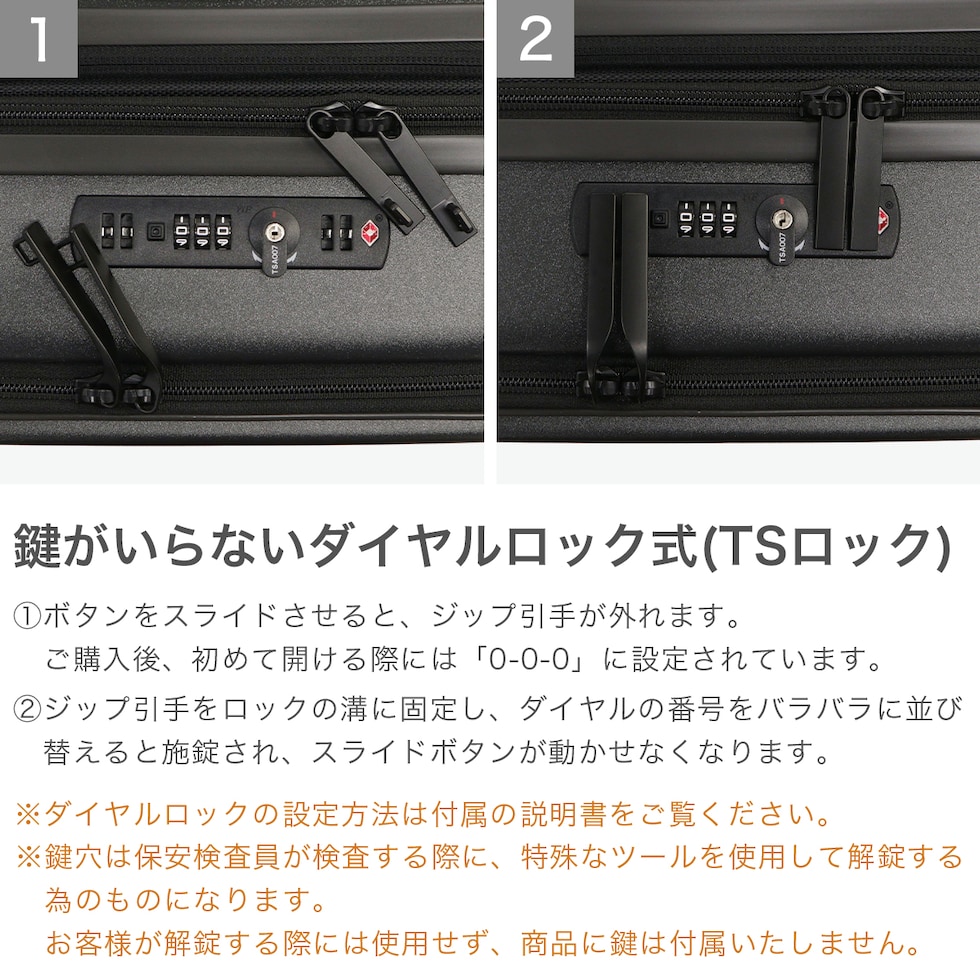 1

TSA007

2

TSA007

鍵がいらないダイヤルロック式(TSロック)

①ボタンをスライドさせると、ジップ引手が外れます。
ご購入後、初めて開ける際には「0-0-0」に設定されています。

②ジップ引手をロックの溝に固定し、ダイヤルの番号をバラバラに並び替えると施錠され、スライドボタンが動かせなくなります。

※ダイヤルロックの設定方法は付属の説明書をご覧ください。
※鍵穴は保安検査員が検査する際に、特殊なツールを使用して解錠する為のものになります。
お客様が解錠する際には使用せず、商品に鍵は付属いたしません。