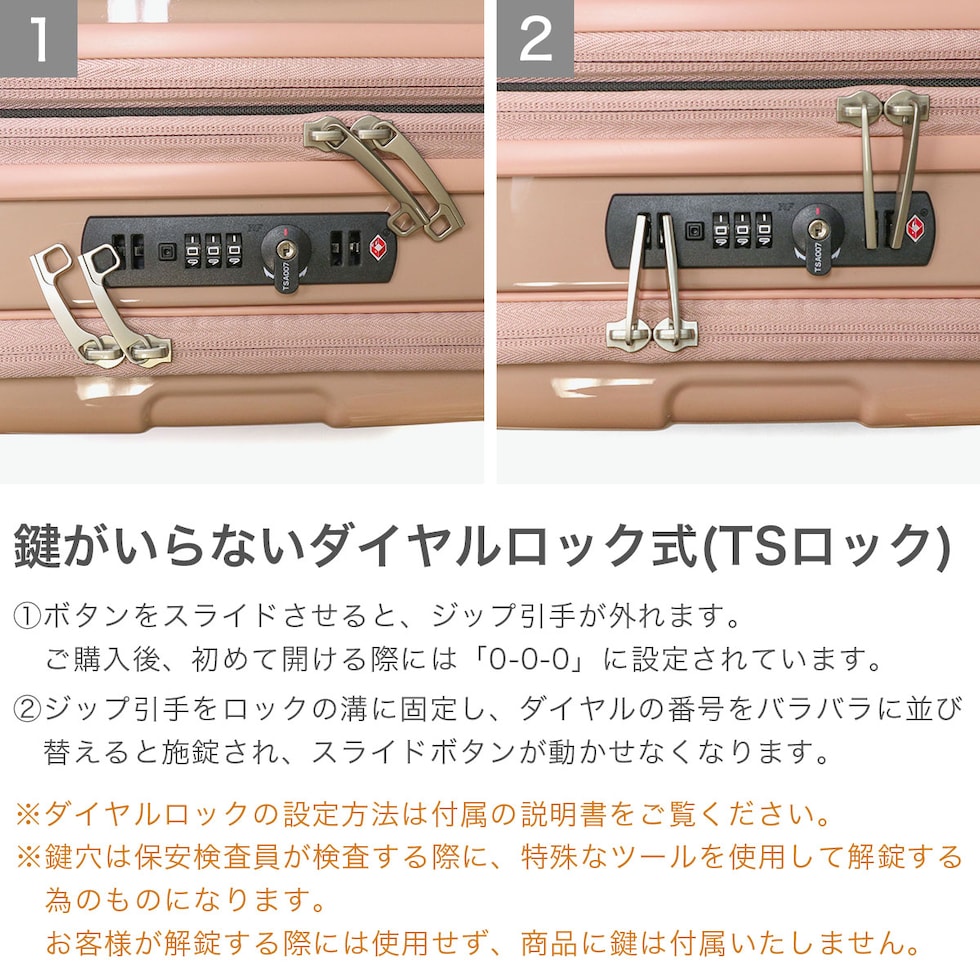 1

TSA007

2

TSA007

鍵がいらないダイヤルロック式(TSロック)

①ボタンをスライドさせると、ジップ引手が外れます。
ご購入後、初めて開ける際には「0-0-0」に設定されています。

②ジップ引手をロックの溝に固定し、ダイヤルの番号をバラバラに並び替えると施錠され、スライドボタンが動かせなくなります。

※ダイヤルロックの設定方法は付属の説明書をご覧ください。
※鍵穴は保安検査員が検査する際に、特殊なツールを使用して解錠する為のものになります。
お客様が解錠する際には使用せず、商品に鍵は付属いたしません。