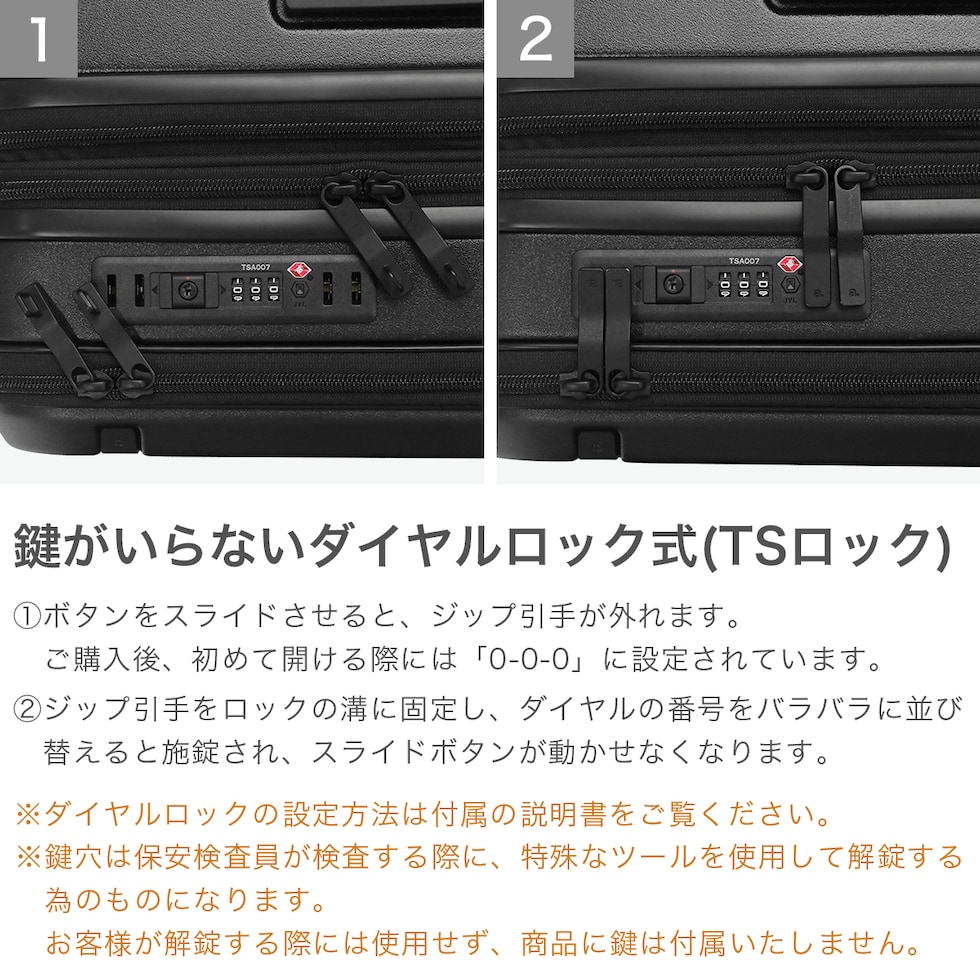 1

TSA007

2

TSA007

鍵がいらないダイヤルロック式(TSロック)

①ボタンをスライドさせると、ジップ引手が外れます。
ご購入後、初めて開ける際には「0-0-0」に設定されています。

②ジップ引手をロックの溝に固定し、ダイヤルの番号をバラバラに並び替えると施錠され、スライドボタンが動かせなくなります。

※ダイヤルロックの設定方法は付属の説明書をご覧ください。
※鍵穴は保安検査員が検査する際に、特殊なツールを使用して解錠する為のものになります。
お客様が解錠する際には使用せず、商品に鍵は付属いたしません。