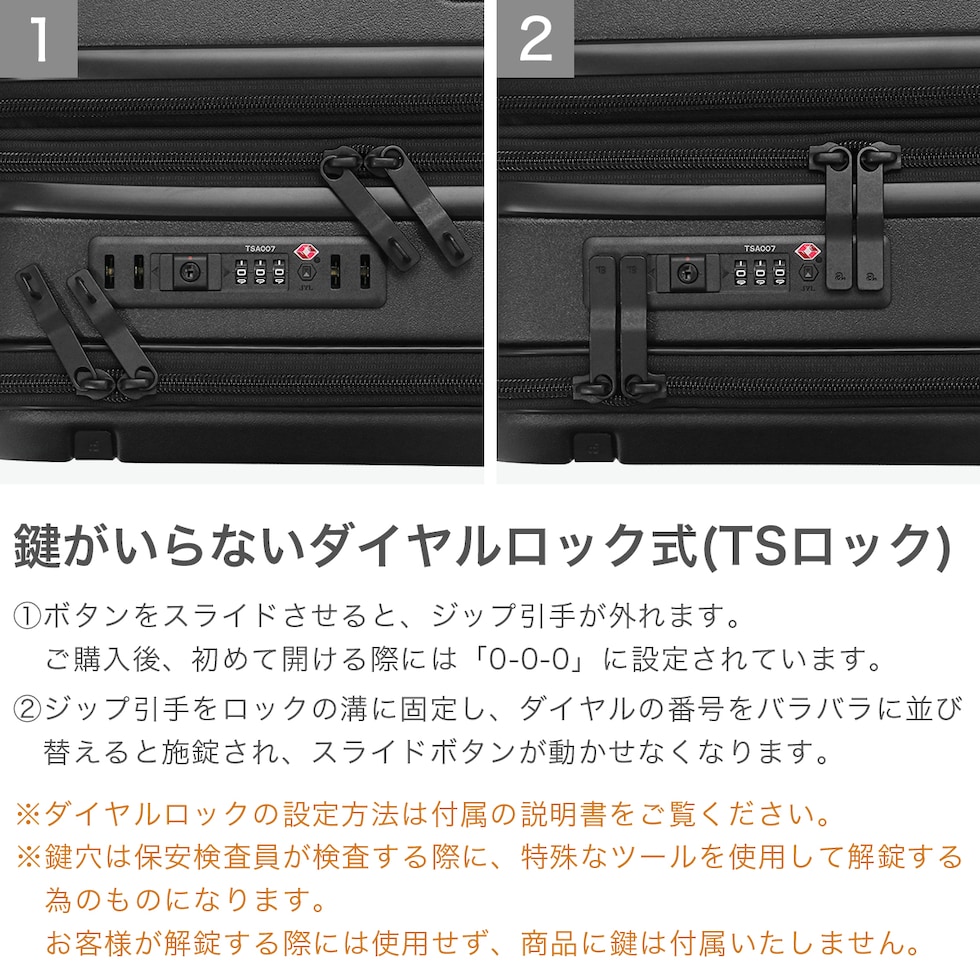 1

TSA007

2

TSA007

鍵がいらないダイヤルロック式(TSロック)

①ボタンをスライドさせると、ジップ引手が外れます。
ご購入後、初めて開ける際には「0-0-0」に設定されています。

②ジップ引手をロックの溝に固定し、ダイヤルの番号をバラバラに並び替えると施錠され、スライドボタンが動かせなくなります。

※ダイヤルロックの設定方法は付属の説明書をご覧ください。
※鍵穴は保安検査員が検査する際に、特殊なツールを使用して解錠する為のものになります。
お客様が解錠する際には使用せず、商品に鍵は付属いたしません。