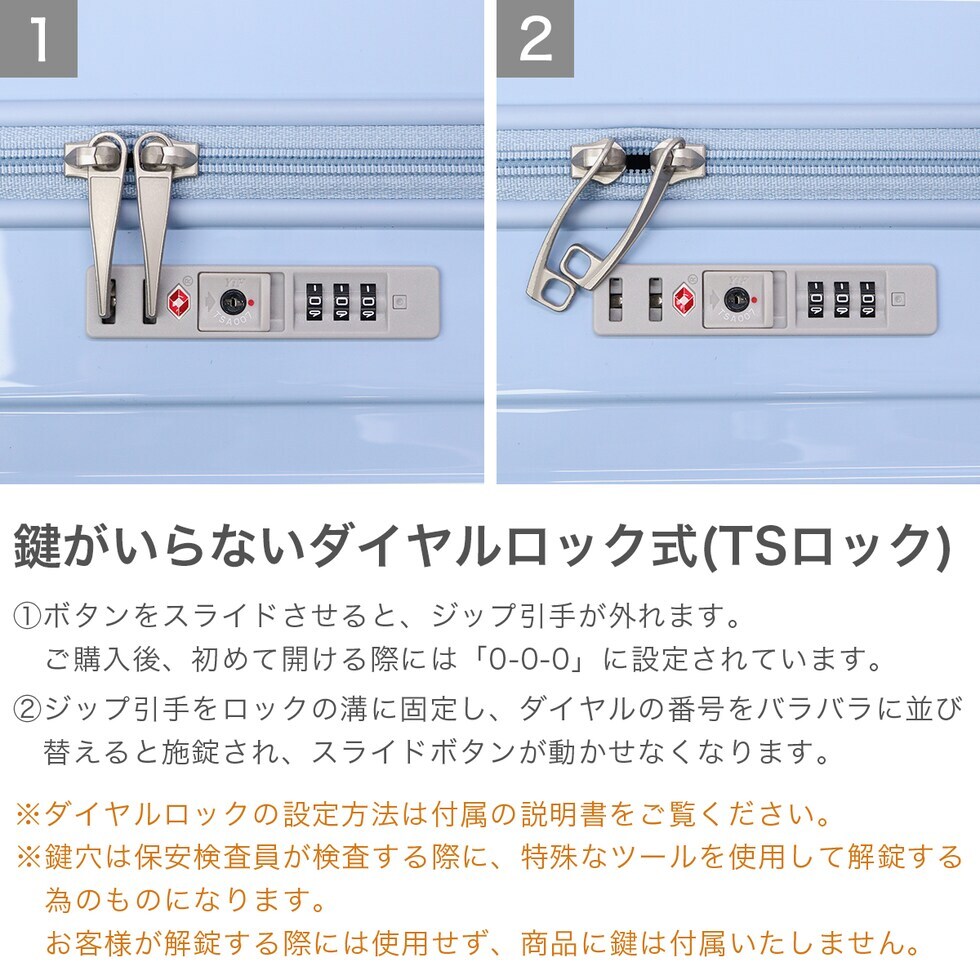 1

2

TSA007

0 0 0

TSA007

0 0 0

鍵がいらないダイヤルロック式(TSロック)

①ボタンをスライドさせると、ジップ引手が外れます。
ご購入後、初めて開ける際には「0-0-0」に設定されています。

②ジップ引手をロックの溝に固定し、ダイヤルの番号をバラバラに並び替えると施錠され、スライドボタンが動かせなくなります。

※ダイヤルロックの設定方法は付属の説明書をご覧ください。
※鍵穴は保安検査員が検査する際に、特殊なツールを使用して解錠する為のものになります。
お客様が解錠する際には使用せず、商品に鍵は付属いたしません。