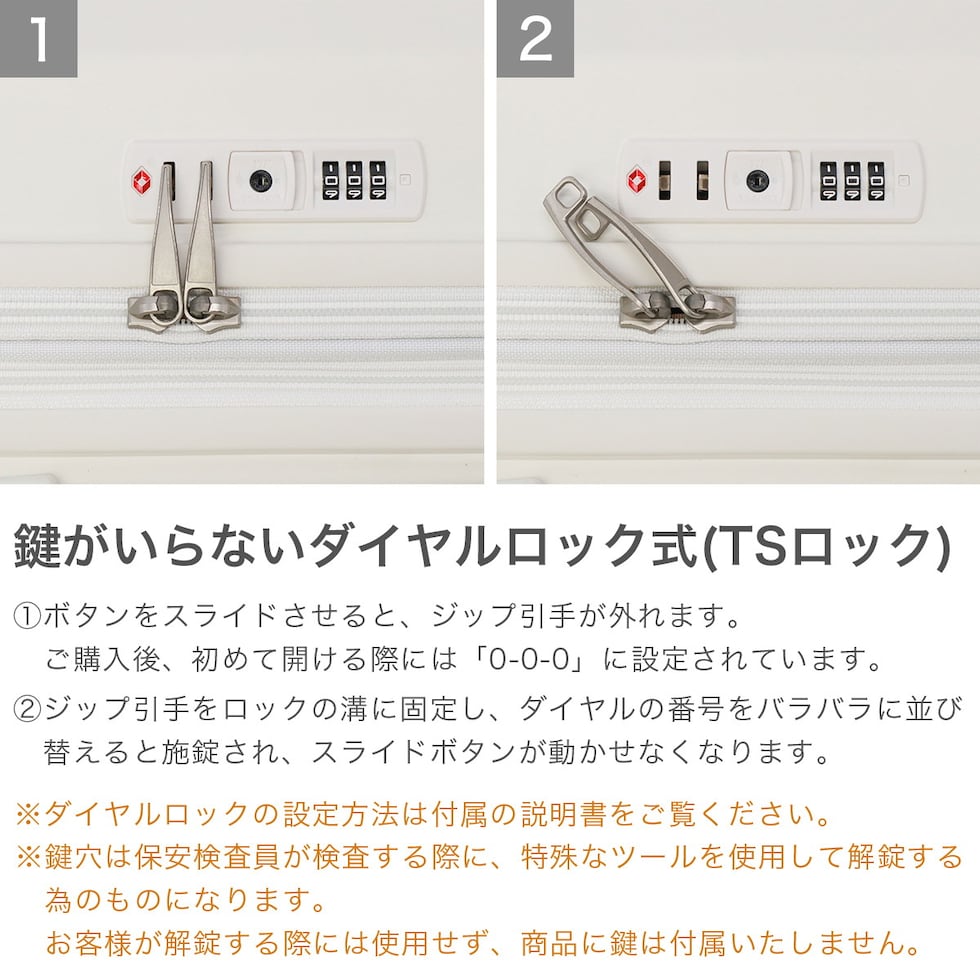 1

2

鍵がいらないダイヤルロック式(TSロック)

①ボタンをスライドさせると、ジップ引手が外れます。
ご購入後、初めて開ける際には「0-0-0」に設定されています。

②ジップ引手をロックの溝に固定し、ダイヤルの番号をバラバラに並び替えると施錠され、スライドボタンが動かせなくなります。

※ダイヤルロックの設定方法は付属の説明書をご覧ください。

※鍵穴は保安検査員が検査する際に、特殊なツールを使用して解錠する為のものになります。
お客様が解錠する際には使用せず、商品に鍵は付属いたしません。