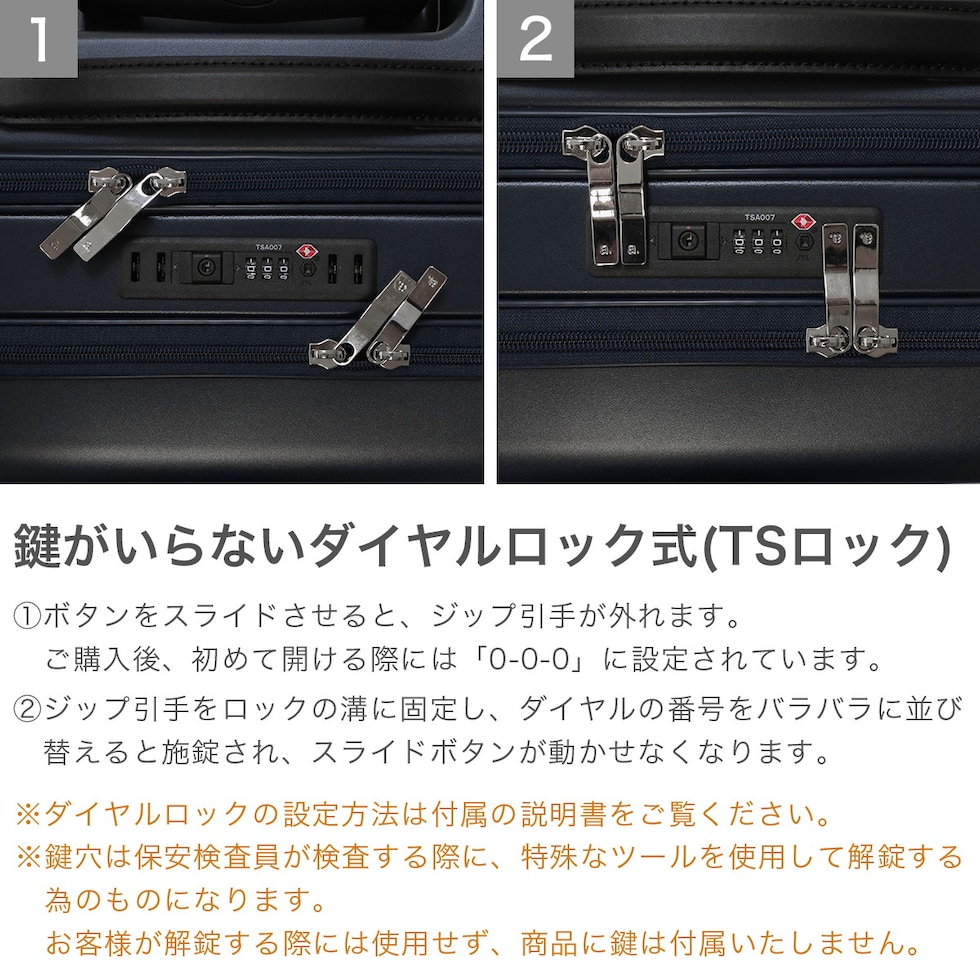 1

TSA007

2

TSA007

鍵がいらないダイヤルロック式(TSロック)

①ボタンをスライドさせると、ジップ引手が外れます。
ご購入後、初めて開ける際には「0-0-0」に設定されています。

②ジップ引手をロックの溝に固定し、ダイヤルの番号をバラバラに並び替えると施錠され、スライドボタンが動かせなくなります。

※ダイヤルロックの設定方法は付属の説明書をご覧ください。
※鍵穴は保安検査員が検査する際に、特殊なツールを使用して解錠する為のものになります。
お客様が解錠する際には使用せず、商品に鍵は付属いたしません。