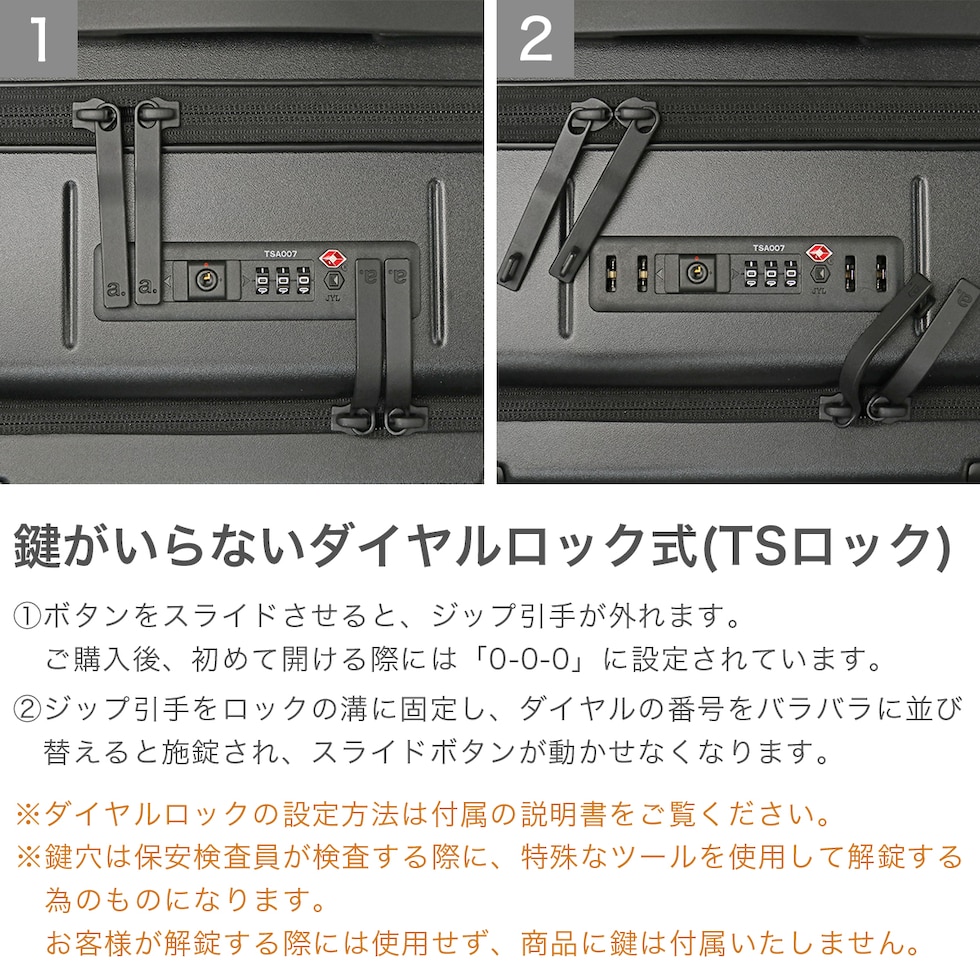 1

TSA007

a.

a.

JYL

2

TSA007

JYL

鍵がいらないダイヤルロック式(TSロック)

①ボタンをスライドさせると、ジップ引手が外れます。
ご購入後、初めて開ける際には「0-0-0」に設定されています。

②ジップ引手をロックの溝に固定し、ダイヤルの番号をバラバラに並び替えると施錠され、スライドボタンが動かせなくなります。

※ダイヤルロックの設定方法は付属の説明書をご覧ください。

※鍵穴は保安検査員が検査する際に、特殊なツールを使用して解錠する為のものになります。
お客様が解錠する際には使用せず、商品に鍵は付属いたしません。