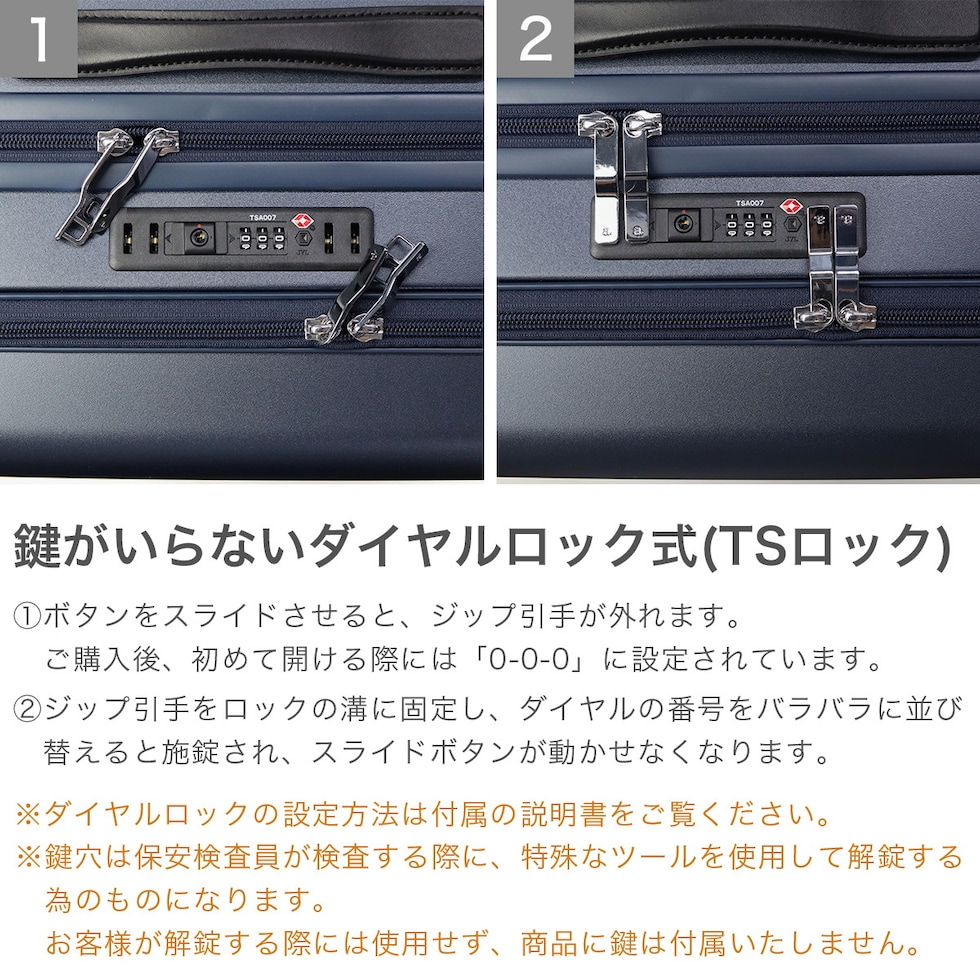 1

TSA007

2

TSA007

鍵がいらないダイヤルロック式(TSロック)

①ボタンをスライドさせると、ジップ引手が外れます。
ご購入後、初めて開ける際には「0-0-0」に設定されています。

②ジップ引手をロックの溝に固定し、ダイヤルの番号をバラバラに並び替えると施錠され、スライドボタンが動かせなくなります。

※ダイヤルロックの設定方法は付属の説明書をご覧ください。
※鍵穴は保安検査員が検査する際に、特殊なツールを使用して解錠する為のものになります。
お客様が解錠する際には使用せず、商品に鍵は付属いたしません。