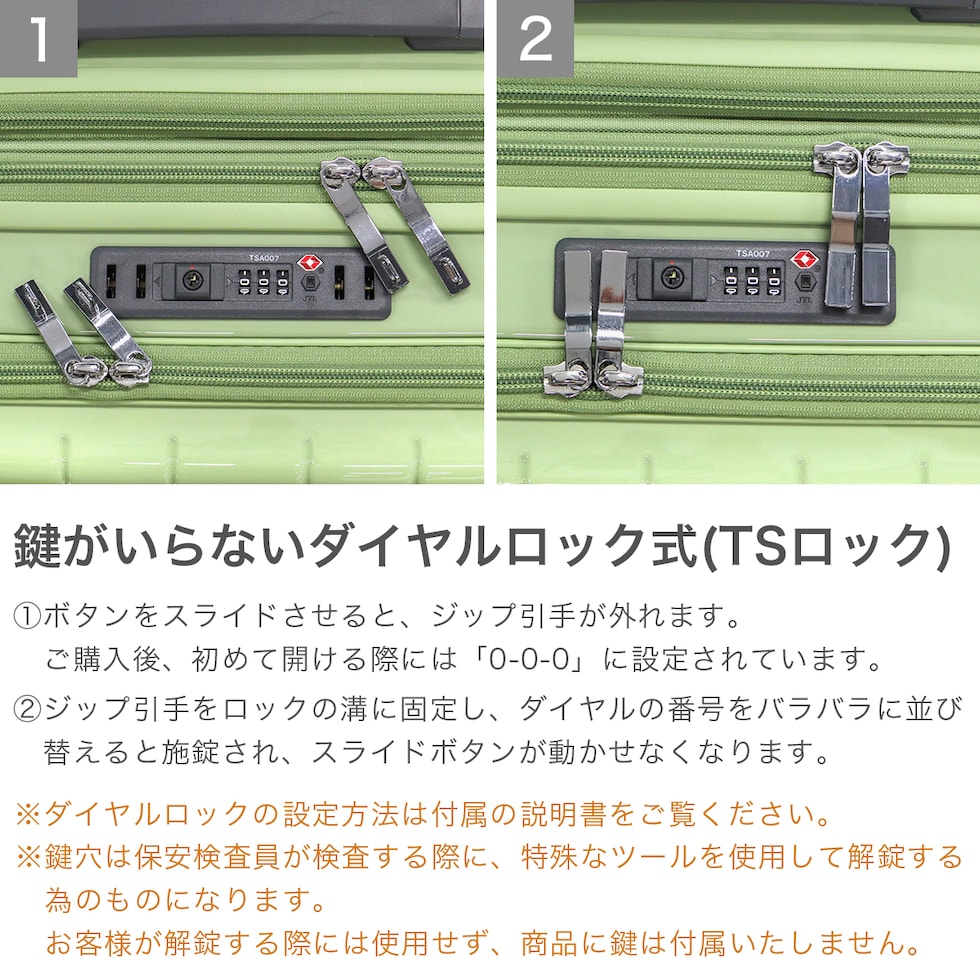 1

TSA007

2

TSA007

鍵がいらないダイヤルロック式(TSロック)

①ボタンをスライドさせると、ジップ引手が外れます。
ご購入後、初めて開ける際には「0-0-0」に設定されています。

②ジップ引手をロックの溝に固定し、ダイヤルの番号をバラバラに並び替えると施錠され、スライドボタンが動かせなくなります。

※ダイヤルロックの設定方法は付属の説明書をご覧ください。
※鍵穴は保安検査員が検査する際に、特殊なツールを使用して解錠する為のものになります。
お客様が解錠する際には使用せず、商品に鍵は付属いたしません。