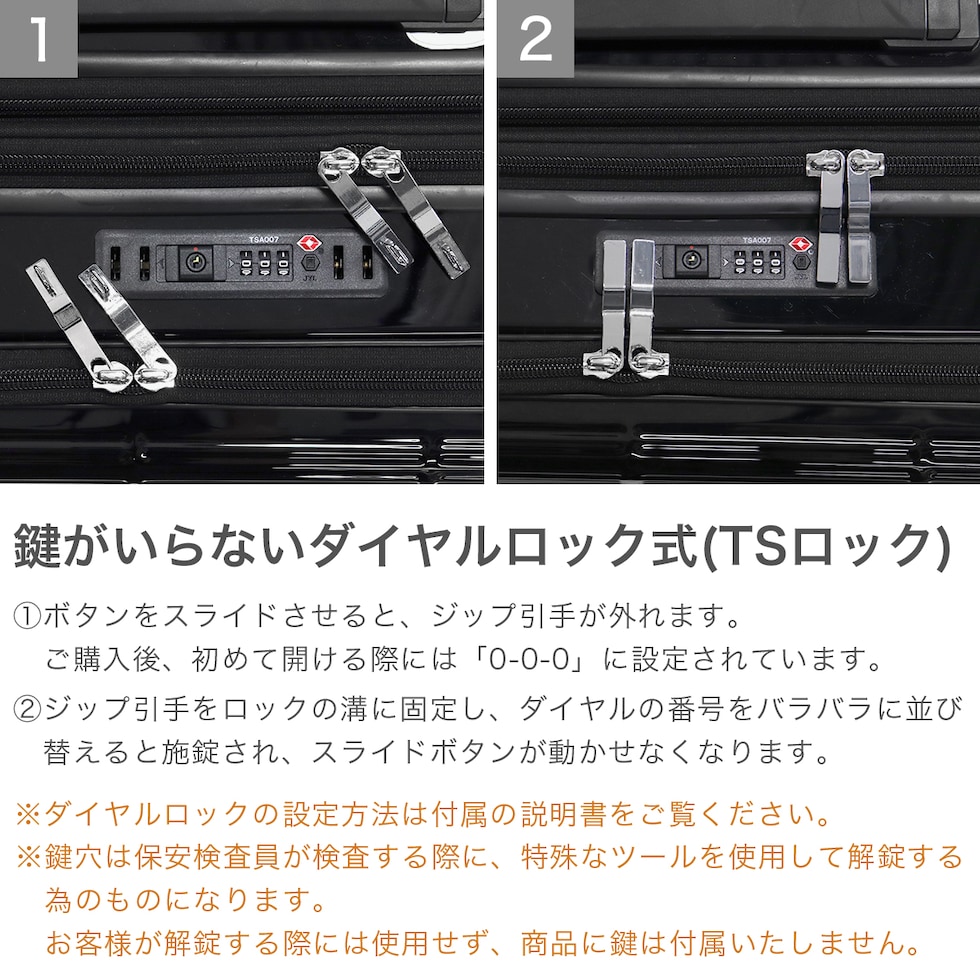 1

TSA007

2

TSA007

鍵がいらないダイヤルロック式(TSロック)

①ボタンをスライドさせると、ジップ引手が外れます。
ご購入後、初めて開ける際には「0-0-0」に設定されています。

②ジップ引手をロックの溝に固定し、ダイヤルの番号をバラバラに並び替えると施錠され、スライドボタンが動かせなくなります。

※ダイヤルロックの設定方法は付属の説明書をご覧ください。
※鍵穴は保安検査員が検査する際に、特殊なツールを使用して解錠する為のものになります。
お客様が解錠する際には使用せず、商品に鍵は付属いたしません。