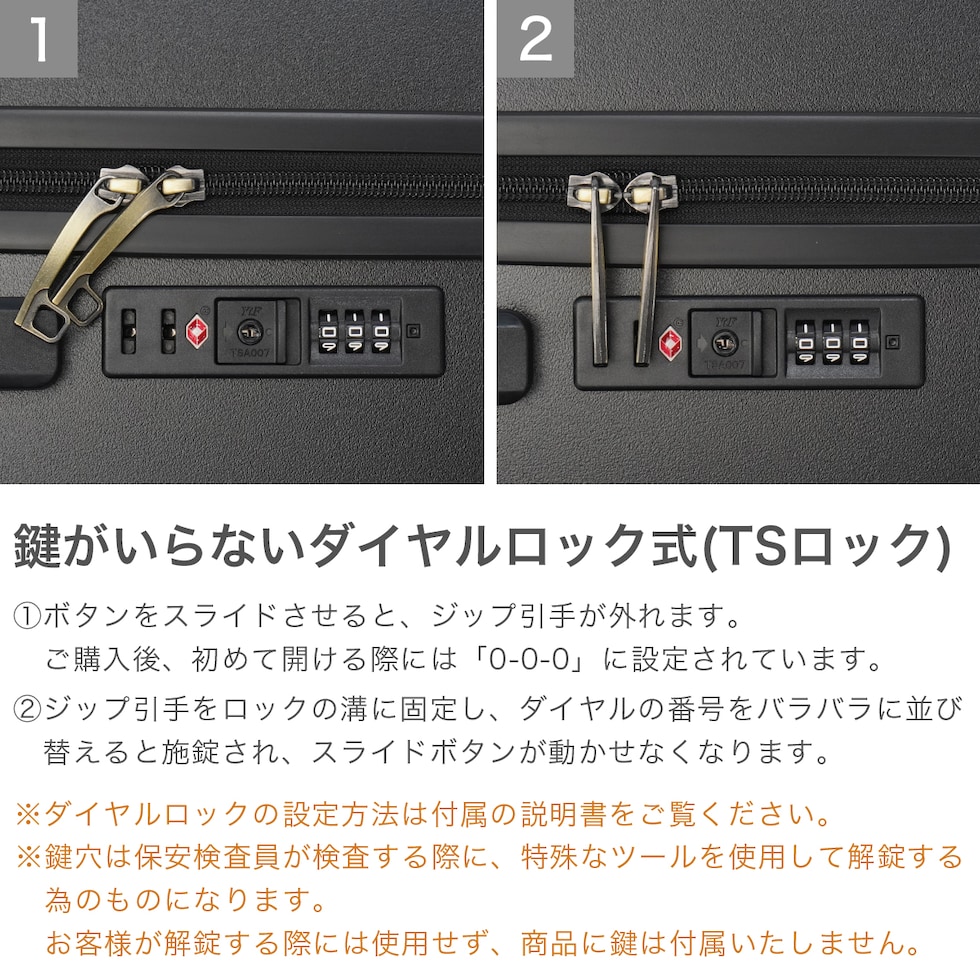 1

TSA007

2

TSA007

鍵がいらないダイヤルロック式(TSロック)

①ボタンをスライドさせると、ジップ引手が外れます。
ご購入後、初めて開ける際には「0-0-0」に設定されています。

②ジップ引手をロックの溝に固定し、ダイヤルの番号をバラバラに並び替えると施錠され、スライドボタンが動かせなくなります。

※ダイヤルロックの設定方法は付属の説明書をご覧ください。
※鍵穴は保安検査員が検査する際に、特殊なツールを使用して解錠する為のものになります。
お客様が解錠する際には使用せず、商品に鍵は付属いたしません。