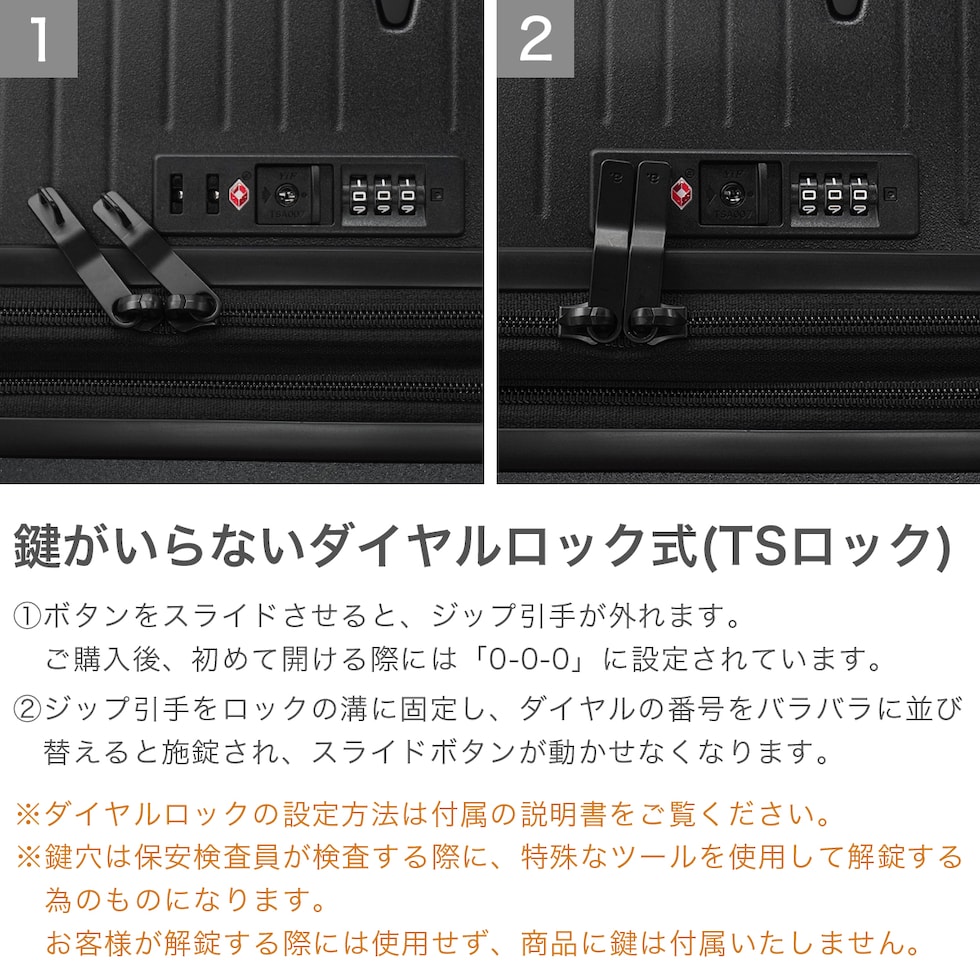 1

2

鍵がいらないダイヤルロック式(TSロック)

①ボタンをスライドさせると、ジップ引手が外れます。
ご購入後、初めて開ける際には「0-0-0」に設定されています。

②ジップ引手をロックの溝に固定し、ダイヤルの番号をバラバラに並び替えると施錠され、スライドボタンが動かせなくなります。

※ダイヤルロックの設定方法は付属の説明書をご覧ください。
※鍵穴は保安検査員が検査する際に、特殊なツールを使用して解錠する為のものになります。
お客様が解錠する際には使用せず、商品に鍵は付属いたしません。