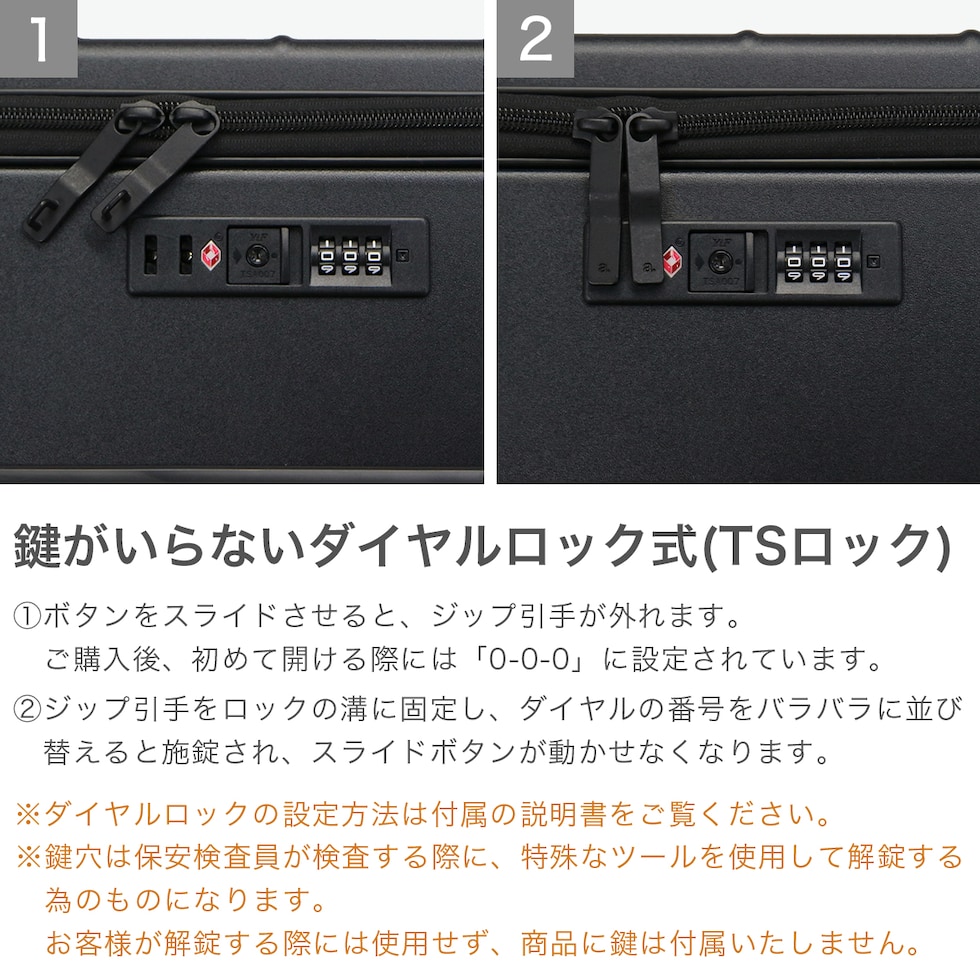 1

2

鍵がいらないダイヤルロック式(TSロック)

①ボタンをスライドさせると、ジップ引手が外れます。
ご購入後、初めて開ける際には「0-0-0」に設定されています。

②ジップ引手をロックの溝に固定し、ダイヤルの番号をバラバラに並び替えると施錠され、スライドボタンが動かせなくなります。

※ダイヤルロックの設定方法は付属の説明書をご覧ください。
※鍵穴は保安検査員が検査する際に、特殊なツールを使用して解錠する為のものになります。
お客様が解錠する際には使用せず、商品に鍵は付属いたしません。