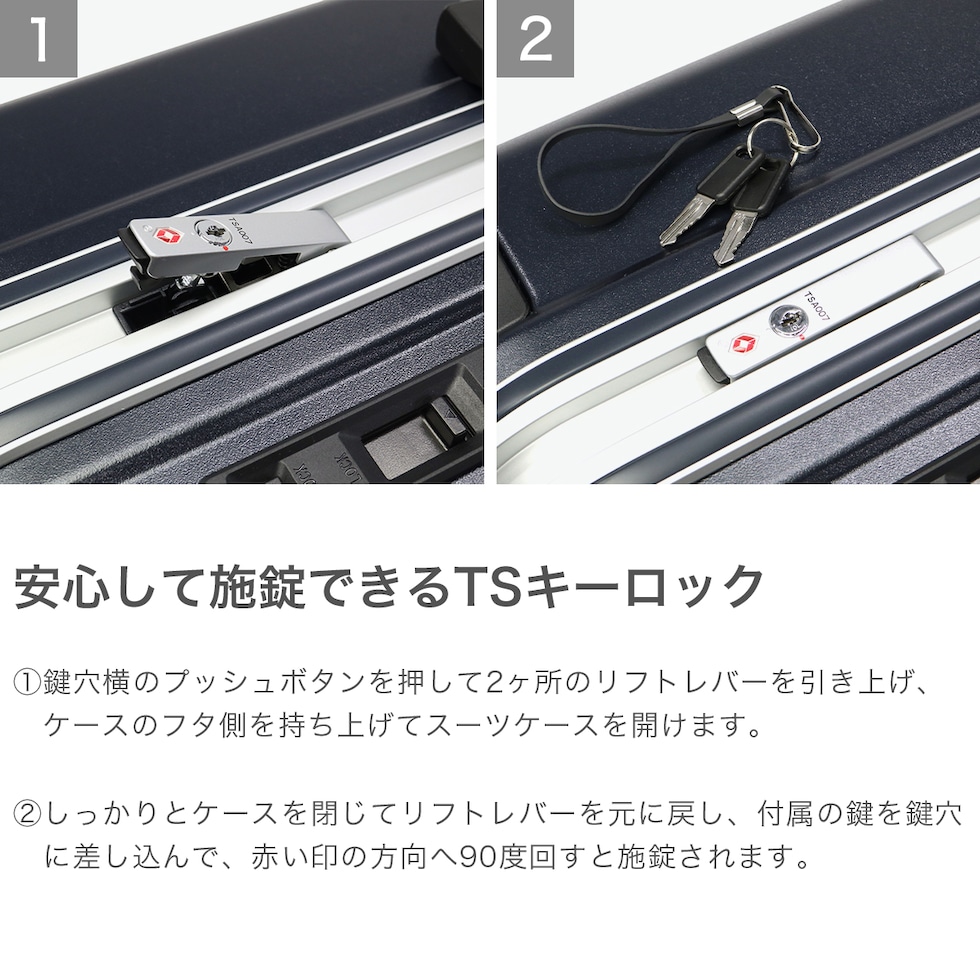 1

TSA007

2

TSA007

安心して施錠できるTSキーロック

①鍵穴横のプッシュボタンを押して2ヶ所のリフトレバーを引き上げ、ケースのフタ側を持ち上げてスーツケースを開けます。

②しっかりとケースを閉じてリフトレバーを元に戻し、付属の鍵を鍵穴に差し込んで、赤い印の方向へ90度回すと施錠されます。