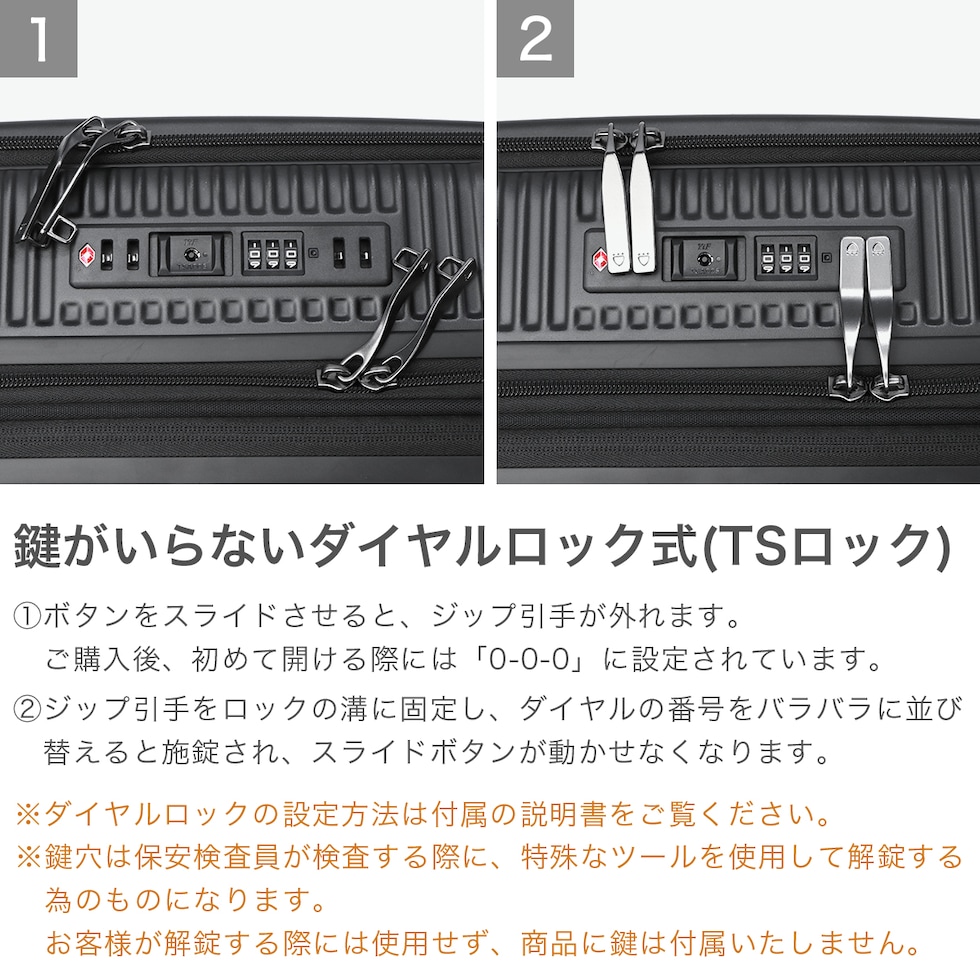 1

2

鍵がいらないダイヤルロック式(TSロック)

①ボタンをスライドさせると、ジップ引手が外れます。
ご購入後、初めて開ける際には「0-0-0」に設定されています。

②ジップ引手をロックの溝に固定し、ダイヤルの番号をバラバラに並び替えると施錠され、スライドボタンが動かせなくなります。

※ダイヤルロックの設定方法は付属の説明書をご覧ください。
※鍵穴は保安検査員が検査する際に、特殊なツールを使用して解錠する為のものになります。
お客様が解錠する際には使用せず、商品に鍵は付属いたしません。