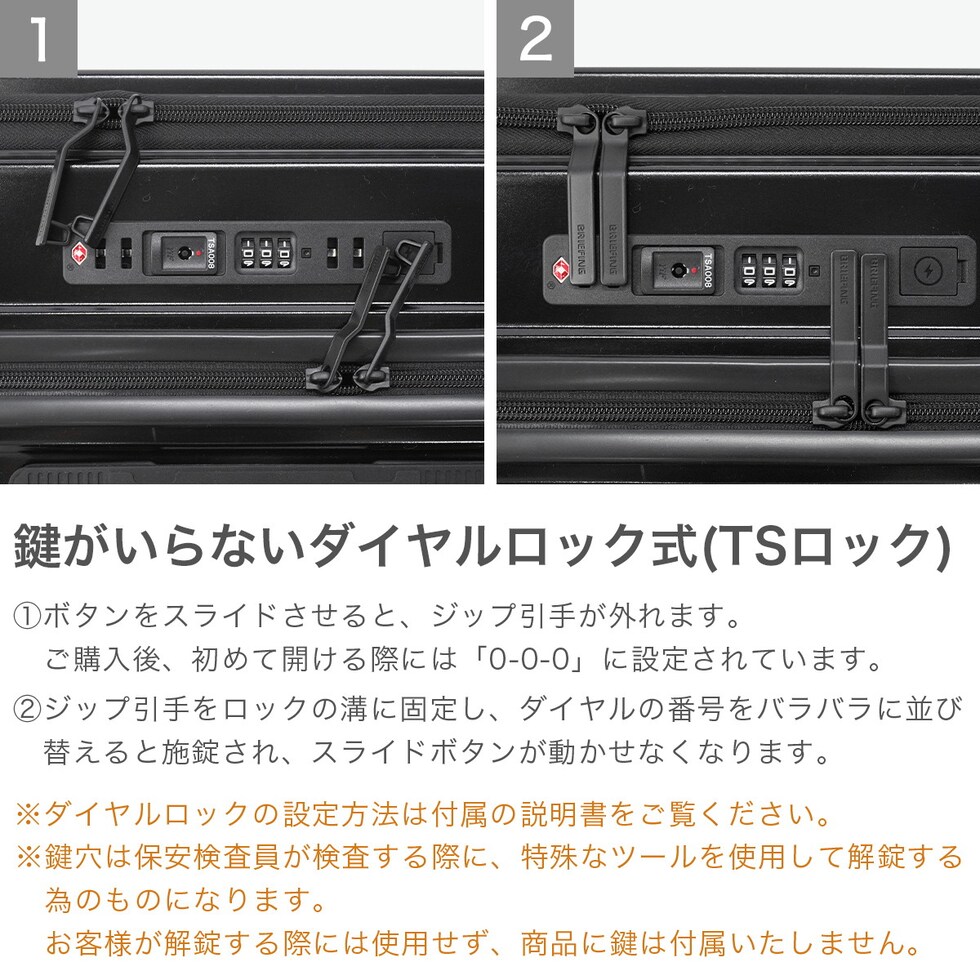 1

TSA008

2

BRIEFING

BRIEFING

TSA008

BRIEFING

BRIEFING

鍵がいらないダイヤルロック式(TSロック)

①ボタンをスライドさせると、ジップ引手が外れます。
ご購入後、初めて開ける際には「0-0-0」に設定されています。

②ジップ引手をロックの溝に固定し、ダイヤルの番号をバラバラに並び替えると施錠され、スライドボタンが動かせなくなります。

※ダイヤルロックの設定方法は付属の説明書をご覧ください。

※鍵穴は保安検査員が検査する際に、特殊なツールを使用して解錠する為のものになります。
お客様が解錠する際には使用せず、商品に鍵は付属いたしません。