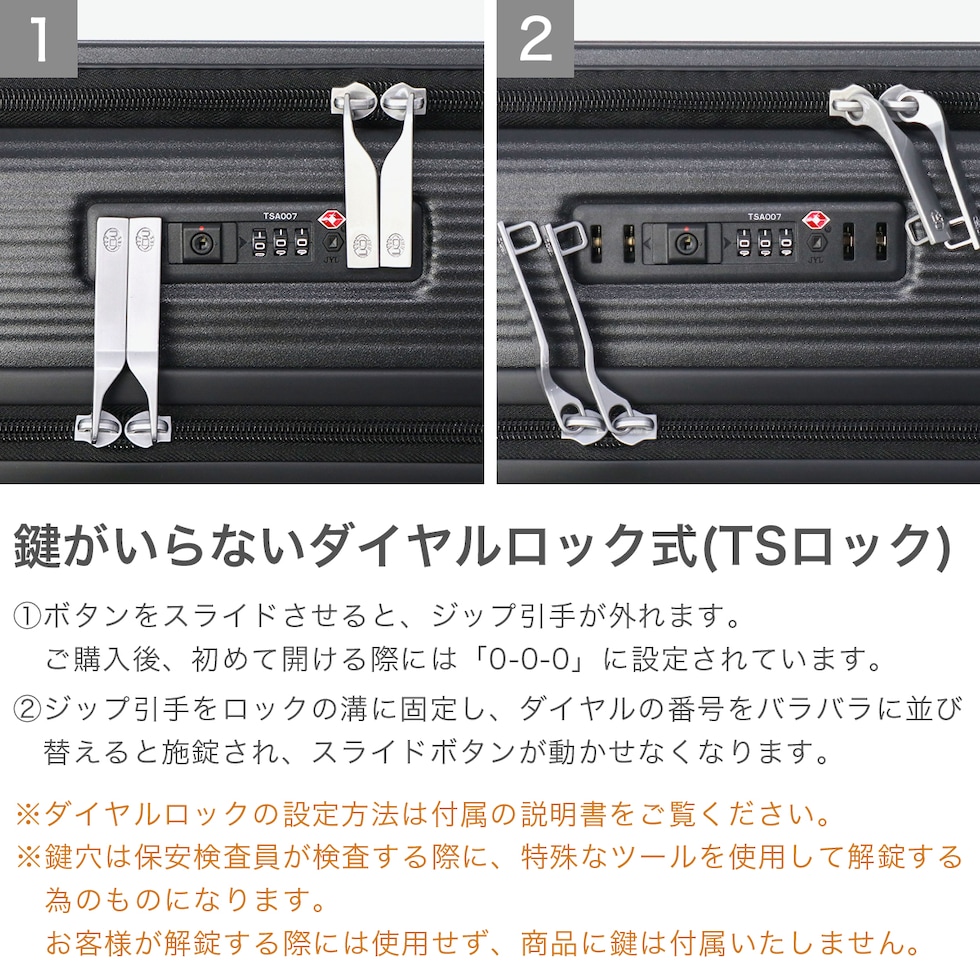 1

TSA007

2

TSA007

鍵がいらないダイヤルロック式(TSロック)

①ボタンをスライドさせると、ジップ引手が外れます。
ご購入後、初めて開ける際には「0-0-0」に設定されています。

②ジップ引手をロックの溝に固定し、ダイヤルの番号をバラバラに並び替えると施錠され、スライドボタンが動かせなくなります。

※ダイヤルロックの設定方法は付属の説明書をご覧ください。
※鍵穴は保安検査員が検査する際に、特殊なツールを使用して解錠する為のものになります。
お客様が解錠する際には使用せず、商品に鍵は付属いたしません。