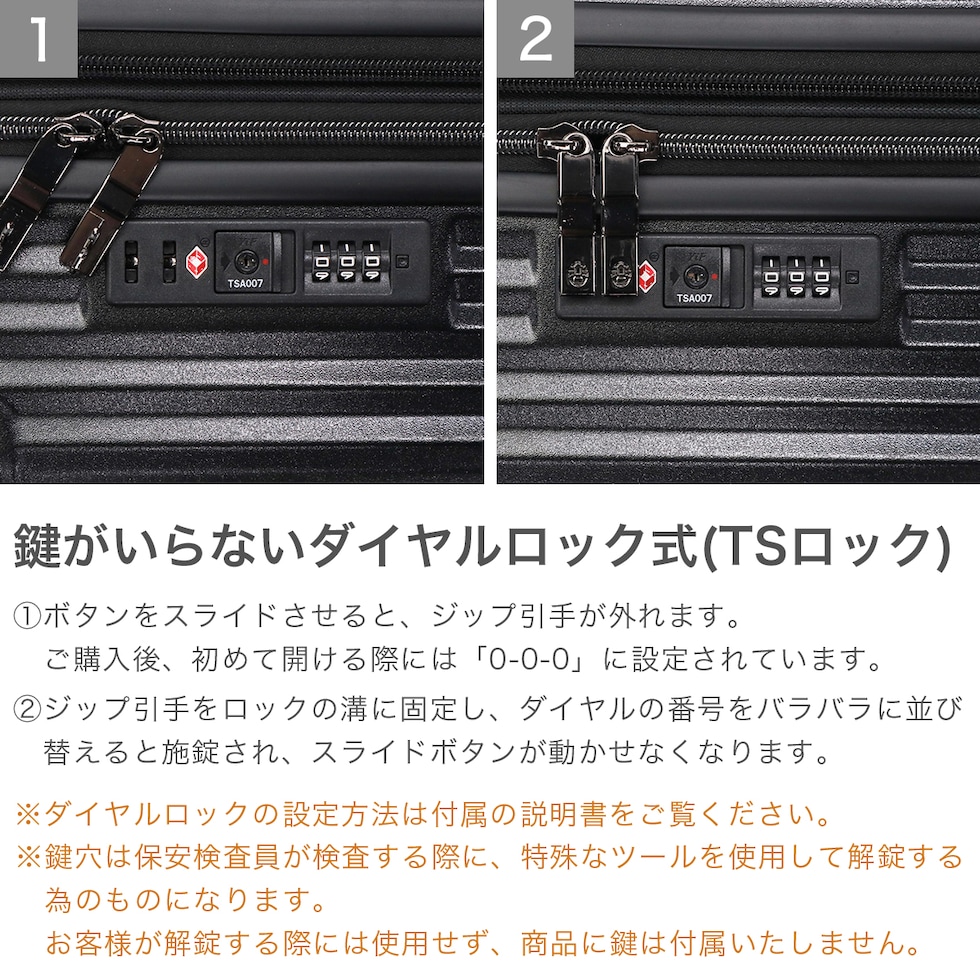 1

TSA007

2

TSA007

鍵がいらないダイヤルロック式(TSロック)

①ボタンをスライドさせると、ジップ引手が外れます。
ご購入後、初めて開ける際には「0-0-0」に設定されています。

②ジップ引手をロックの溝に固定し、ダイヤルの番号をバラバラに並び替えると施錠され、スライドボタンが動かせなくなります。

※ダイヤルロックの設定方法は付属の説明書をご覧ください。
※鍵穴は保安検査員が検査する際に、特殊なツールを使用して解錠する為のものになります。
お客様が解錠する際には使用せず、商品に鍵は付属いたしません。