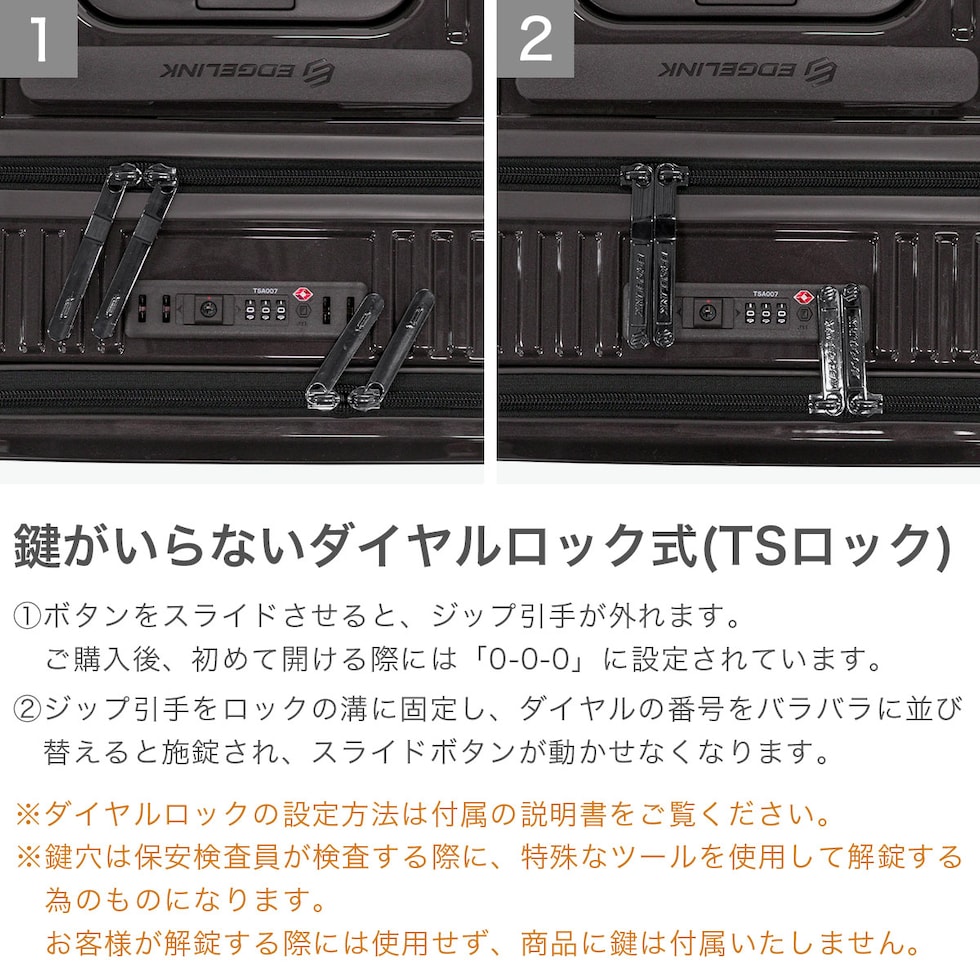 1

EDGELINK

TSA007

2

EDGELINK

TSA007

鍵がいらないダイヤルロック式(TSロック)

①ボタンをスライドさせると、ジップ引手が外れます。
ご購入後、初めて開ける際には「0-0-0」に設定されています。

②ジップ引手をロックの溝に固定し、ダイヤルの番号をバラバラに並び替えると施錠され、スライドボタンが動かせなくなります。

※ダイヤルロックの設定方法は付属の説明書をご覧ください。
※鍵穴は保安検査員が検査する際に、特殊なツールを使用して解錠する為のものになります。
お客様が解錠する際には使用せず、商品に鍵は付属いたしません。