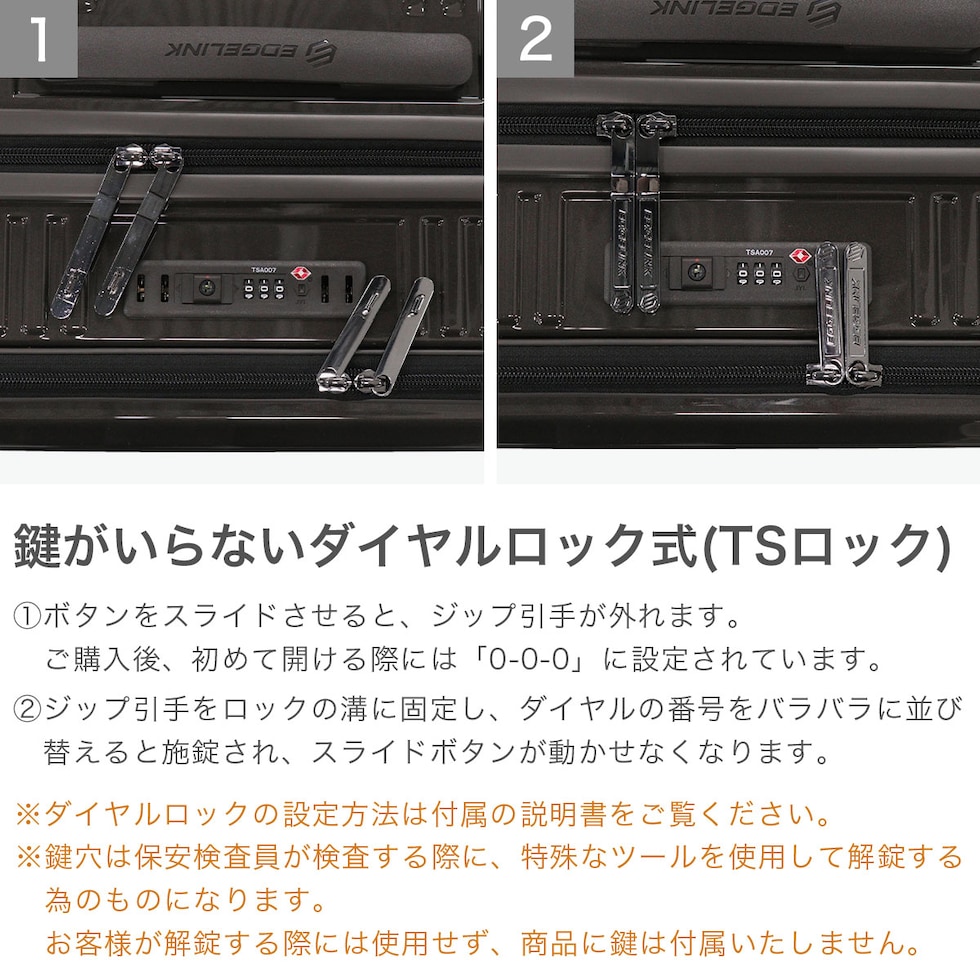 1

EDGELINK

TSA007

2

EDGELINK

TSA007

鍵がいらないダイヤルロック式(TSロック)

①ボタンをスライドさせると、ジップ引手が外れます。
ご購入後、初めて開ける際には「0-0-0」に設定されています。

②ジップ引手をロックの溝に固定し、ダイヤルの番号をバラバラに並び替えると施錠され、スライドボタンが動かせなくなります。

※ダイヤルロックの設定方法は付属の説明書をご覧ください。

※鍵穴は保安検査員が検査する際に、特殊なツールを使用して解錠する為のものになります。
お客様が解錠する際には使用せず、商品に鍵は付属いたしません。