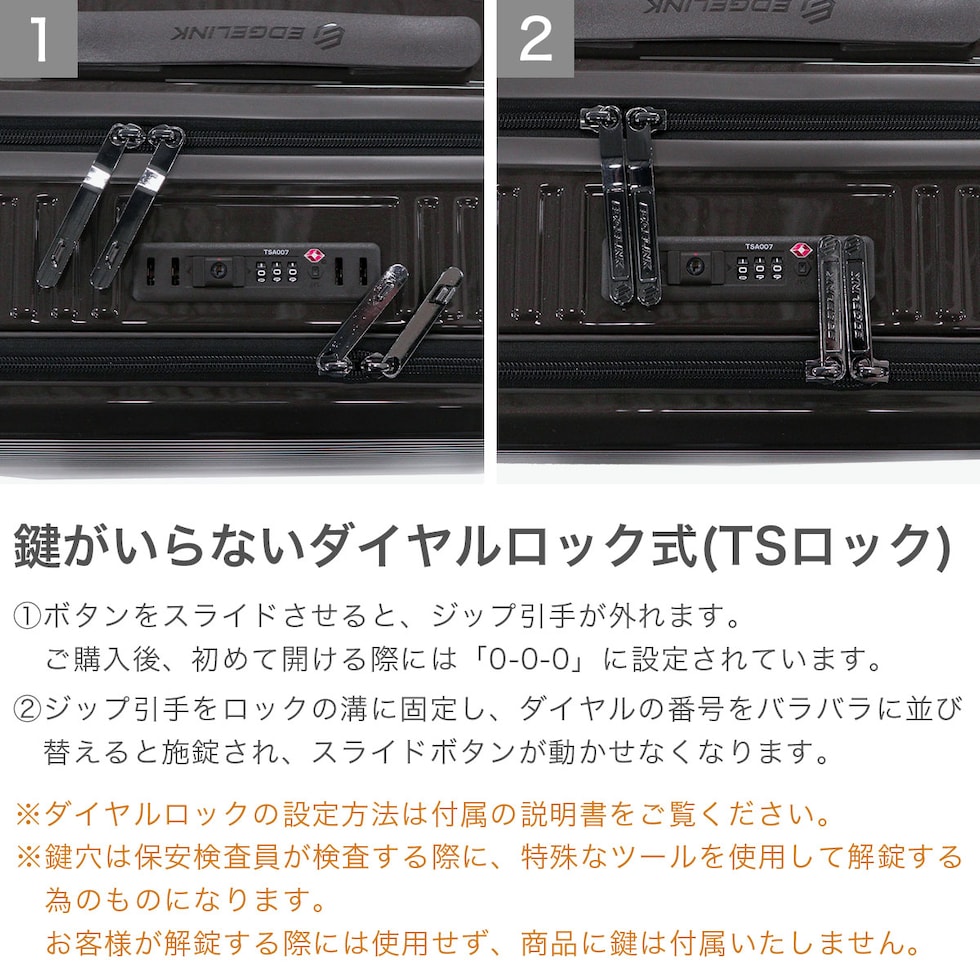 1

EDGELINK

TSA007

2

EDGELINK

TSA007

鍵がいらないダイヤルロック式(TSロック)

①ボタンをスライドさせると、ジップ引手が外れます。
ご購入後、初めて開ける際には「0-0-0」に設定されています。

②ジップ引手をロックの溝に固定し、ダイヤルの番号をバラバラに並び替えると施錠され、スライドボタンが動かせなくなります。

※ダイヤルロックの設定方法は付属の説明書をご覧ください。
※鍵穴は保安検査員が検査する際に、特殊なツールを使用して解錠する為のものになります。
お客様が解錠する際には使用せず、商品に鍵は付属いたしません。