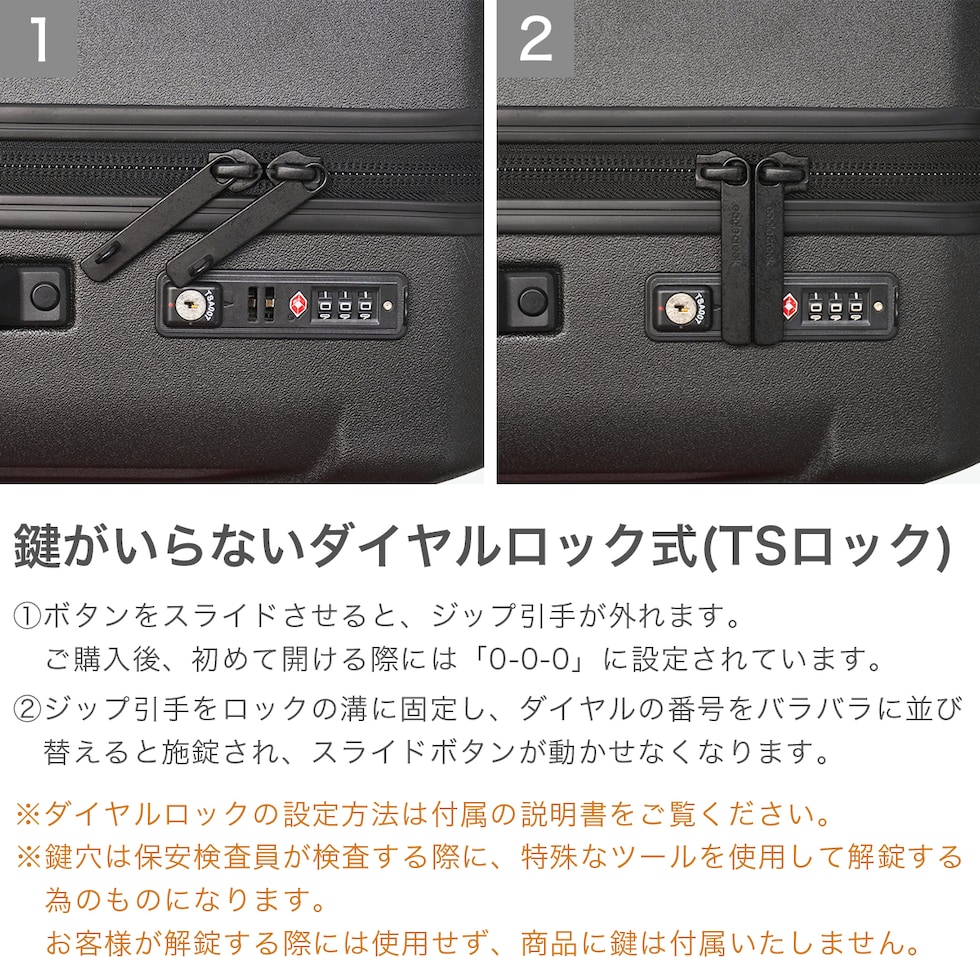 1

TSA007

2

TSA007

鍵がいらないダイヤルロック式(TSロック)

①ボタンをスライドさせると、ジップ引手が外れます。
ご購入後、初めて開ける際には「0-0-0」に設定されています。

②ジップ引手をロックの溝に固定し、ダイヤルの番号をバラバラに並び替えると施錠され、スライドボタンが動かせなくなります。

※ダイヤルロックの設定方法は付属の説明書をご覧ください。

※鍵穴は保安検査員が検査する際に、特殊なツールを使用して解錠する為のものになります。
お客様が解錠する際には使用せず、商品に鍵は付属いたしません。