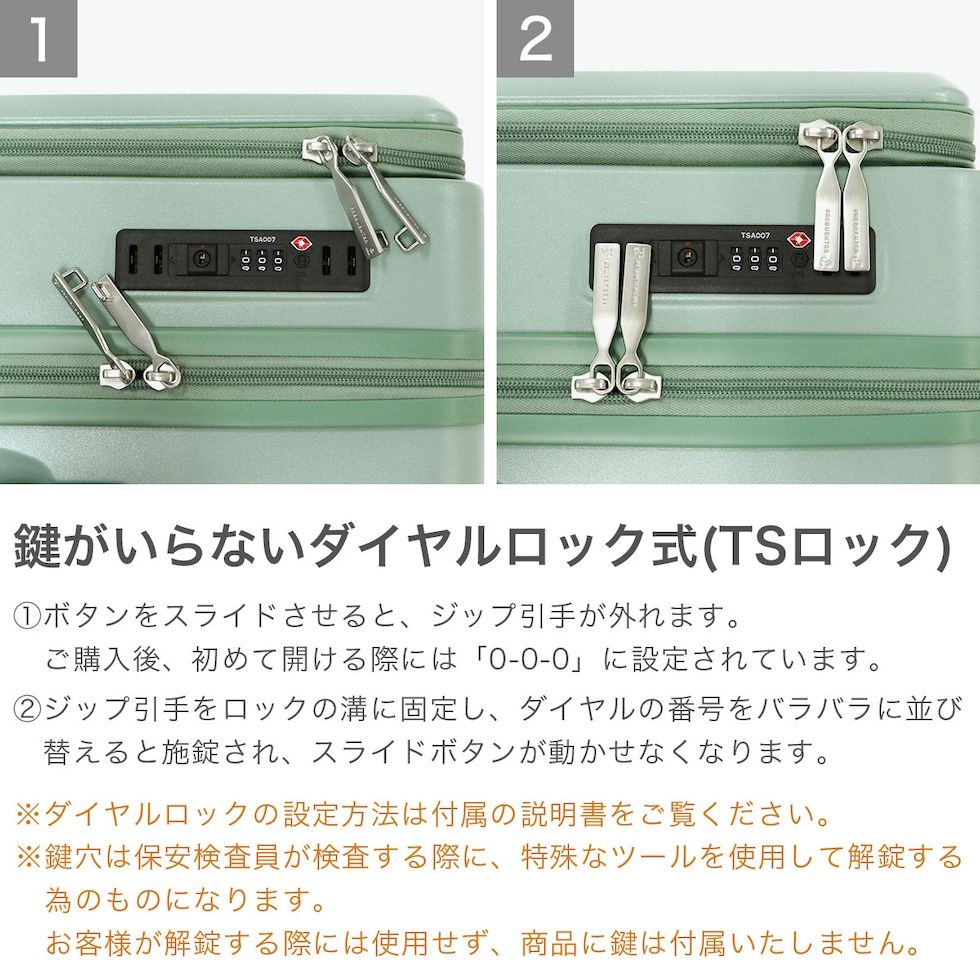 1

TSA007

2

TSA007

鍵がいらないダイヤルロック式(TSロック)

①ボタンをスライドさせると、ジップ引手が外れます。
ご購入後、初めて開ける際には「0-0-0」に設定されています。

②ジップ引手をロックの溝に固定し、ダイヤルの番号をバラバラに並び替えると施錠され、スライドボタンが動かせなくなります。

※ダイヤルロックの設定方法は付属の説明書をご覧ください。
※鍵穴は保安検査員が検査する際に、特殊なツールを使用して解錠する為のものになります。
お客様が解錠する際には使用せず、商品に鍵は付属いたしません。