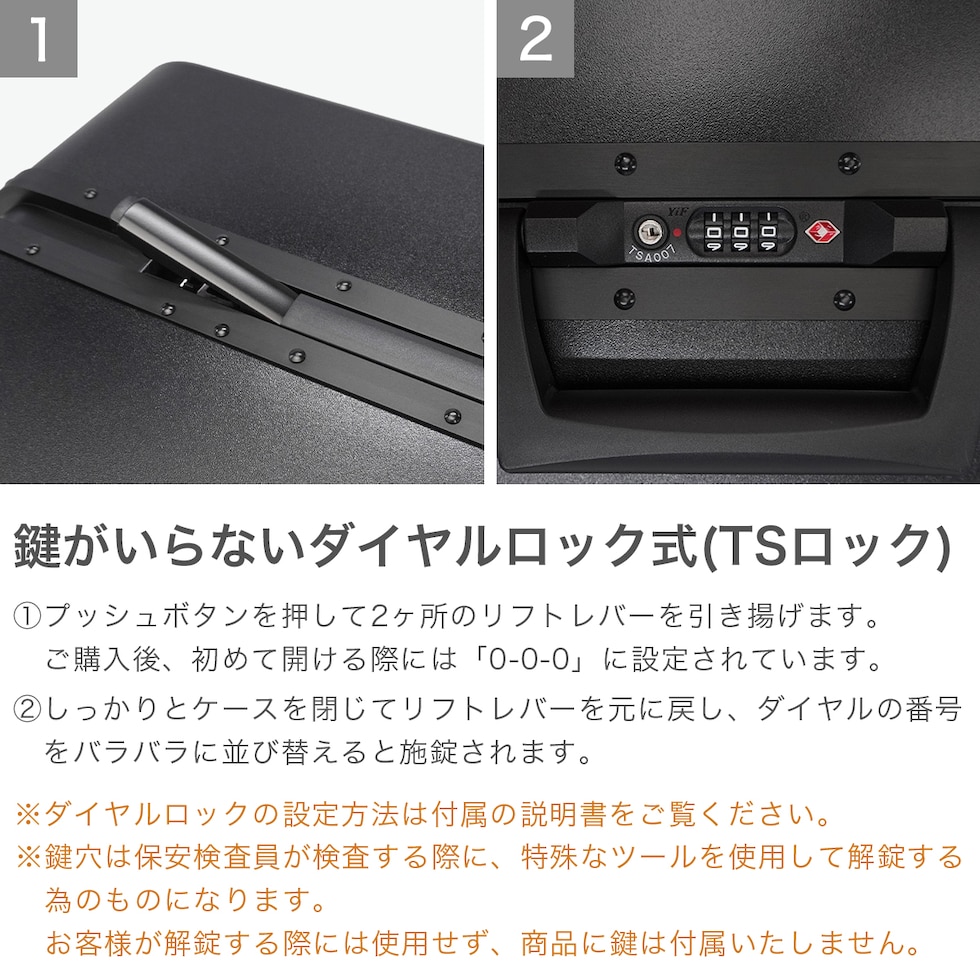 1

2

YiF
TSA007

鍵がいらないダイヤルロック式(TSロック)

①プッシュボタンを押して2ヶ所のリフトレバーを引き揚げます。ご購入後、初めて開ける際には「0-0-0」に設定されています。

②しっかりとケースを閉じてリフトレバーを元に戻し、ダイヤルの番号をバラバラに並び替えると施錠されます。

※ダイヤルロックの設定方法は付属の説明書をご覧ください。
※鍵穴は保安検査員が検査する際に、特殊なツールを使用して解錠する為のものになります。
お客様が解錠する際には使用せず、商品に鍵は付属いたしません。