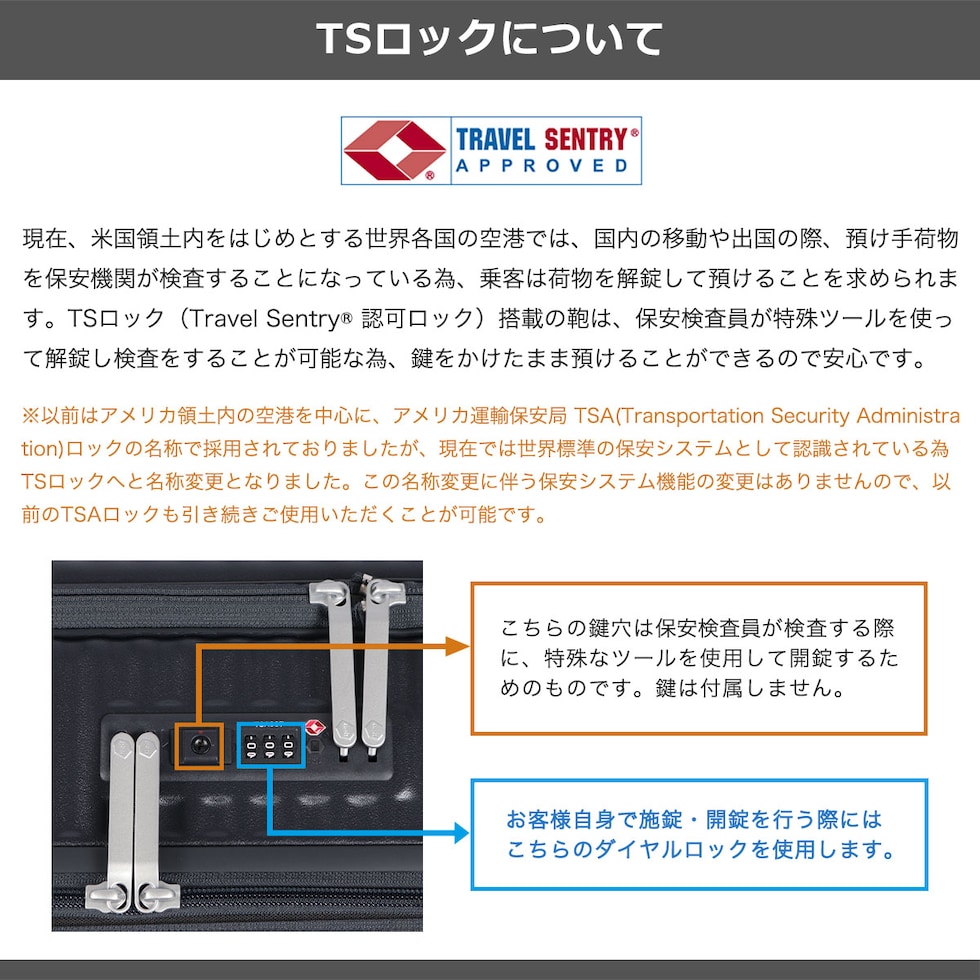 TSロックについて

TRAVEL SENTRY®
APPROVED

現在、米国領土内をはじめとする世界各国の空港では、国内の移動や出国の際、預け手荷物を保安機関が検査することになっている為、乗客は荷物を解錠して預けることを求められます。TSロック（Travel Sentry® 認可ロック）搭載の鞄は、保安検査員が特殊ツールを使って解錠し検査をすることが可能な為、鍵をかけたまま預けることができるので安心です。

※以前はアメリカ領土内の空港を中心に、アメリカ運輸保安局 TSA(Transportation Security Administration)ロックの名称で採用されておりましたが、現在では世界標準の保安システムとして認識されている為TSロックへと名称変更となりました。この名称変更に伴う保安システム機能の変更はありませんので、以前のTSAロックも引き続きご使用いただくことが可能です。

こちらの鍵穴は保安検査員が検査する際に、特殊なツールを使用して開錠するためのものです。鍵は付属しません。

お客様自身で施錠・開錠を行う際にはこちらのダイヤルロックを使用します。