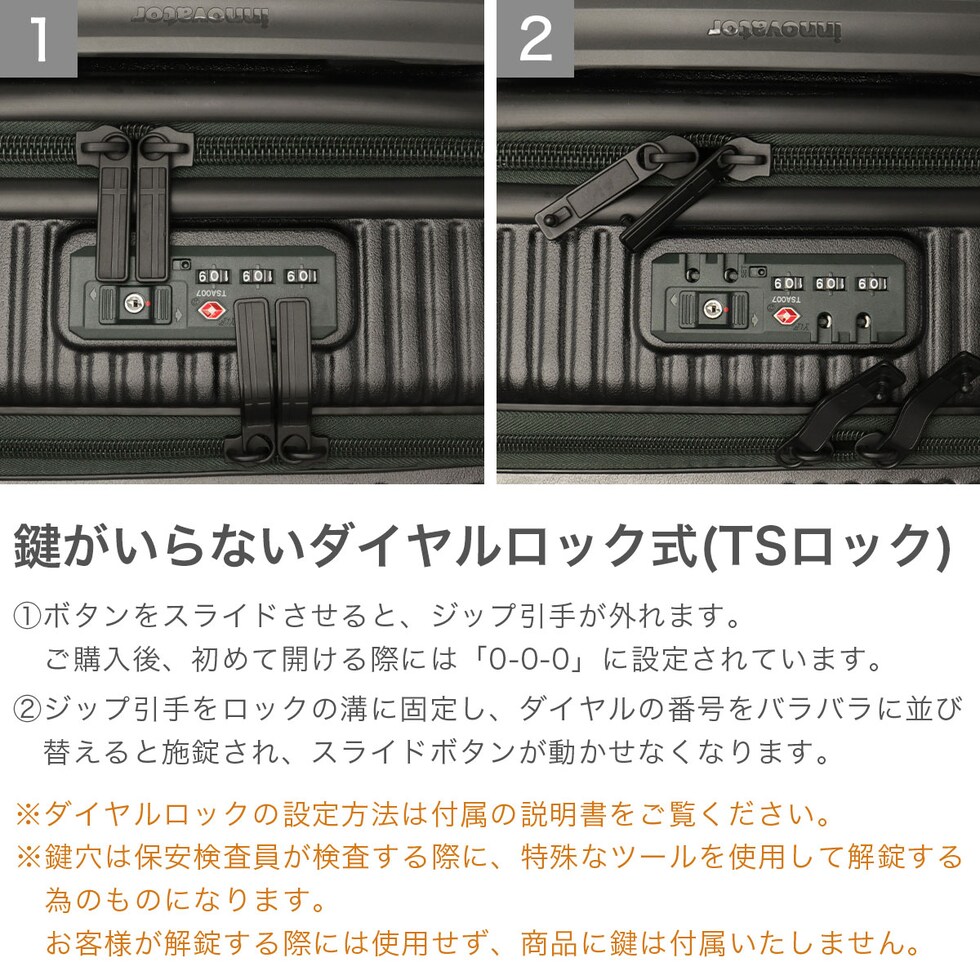 1

innovator

TSA007

2

innovator

TSA007

鍵がいらないダイヤルロック式(TSロック)

①ボタンをスライドさせると、ジップ引手が外れます。
ご購入後、初めて開ける際には「0-0-0」に設定されています。

②ジップ引手をロックの溝に固定し、ダイヤルの番号をバラバラに並び替えると施錠され、スライドボタンが動かせなくなります。

※ダイヤルロックの設定方法は付属の説明書をご覧ください。
※鍵穴は保安検査員が検査する際に、特殊なツールを使用して解錠する為のものになります。
お客様が解錠する際には使用せず、商品に鍵は付属いたしません。