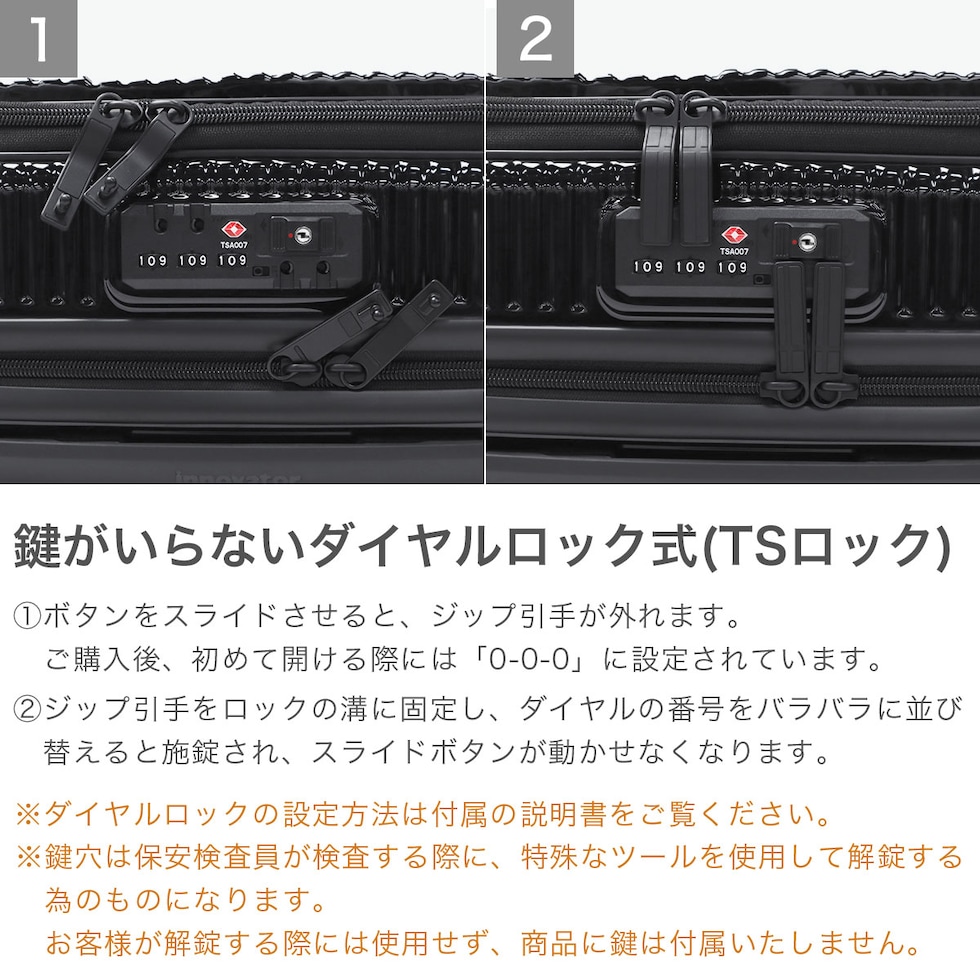 1

TSA007
109 109 109

innovator

2

TSA007
109 109 109

鍵がいらないダイヤルロック式(TSロック)

①ボタンをスライドさせると、ジップ引手が外れます。
ご購入後、初めて開ける際には「0-0-0」に設定されています。

②ジップ引手をロックの溝に固定し、ダイヤルの番号をバラバラに並び替えると施錠され、スライドボタンが動かせなくなります。

※ダイヤルロックの設定方法は付属の説明書をご覧ください。
※鍵穴は保安検査員が検査する際に、特殊なツールを使用して解錠する為のものになります。
お客様が解錠する際には使用せず、商品に鍵は付属いたしません。