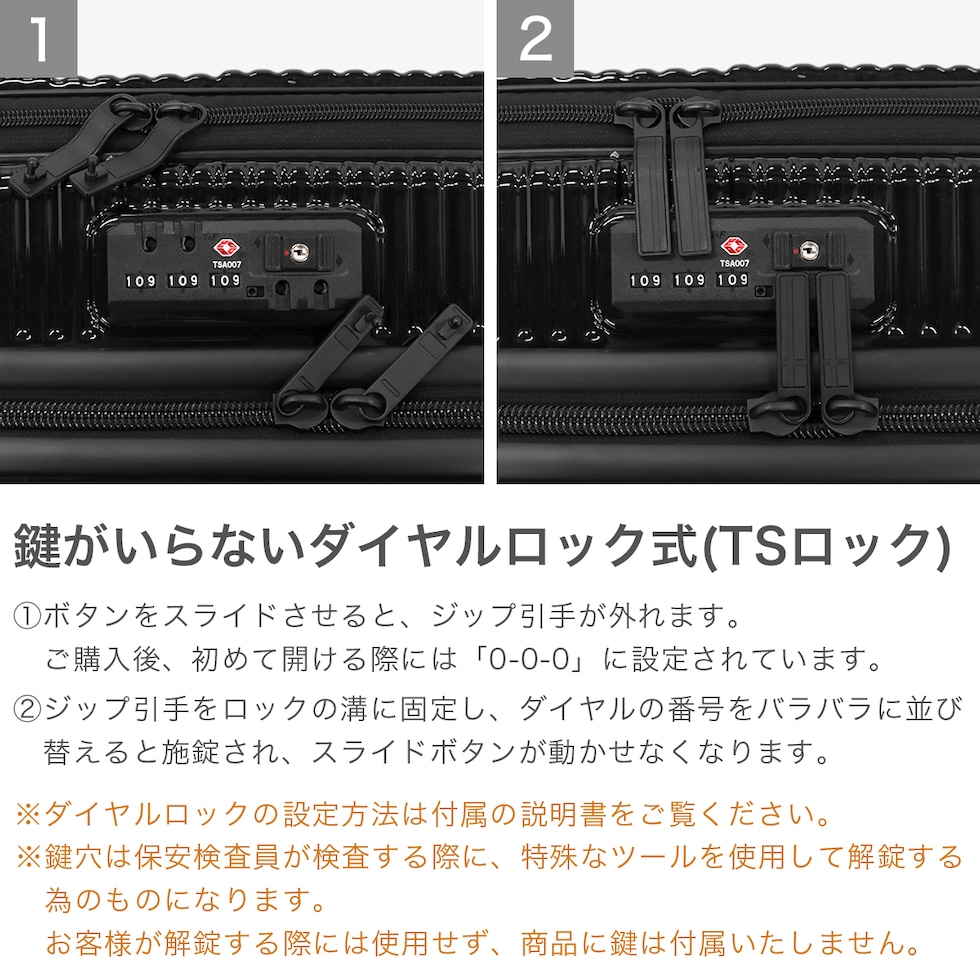 1

TSA007

109 109 109

2

TSA007

109 109 109

鍵がいらないダイヤルロック式(TSロック)

①ボタンをスライドさせると、ジップ引手が外れます。
ご購入後、初めて開ける際には「0-0-0」に設定されています。

②ジップ引手をロックの溝に固定し、ダイヤルの番号をバラバラに並び替えると施錠され、スライドボタンが動かせなくなります。

※ダイヤルロックの設定方法は付属の説明書をご覧ください。
※鍵穴は保安検査員が検査する際に、特殊なツールを使用して解錠する為のものになります。
お客様が解錠する際には使用せず、商品に鍵は付属いたしません。