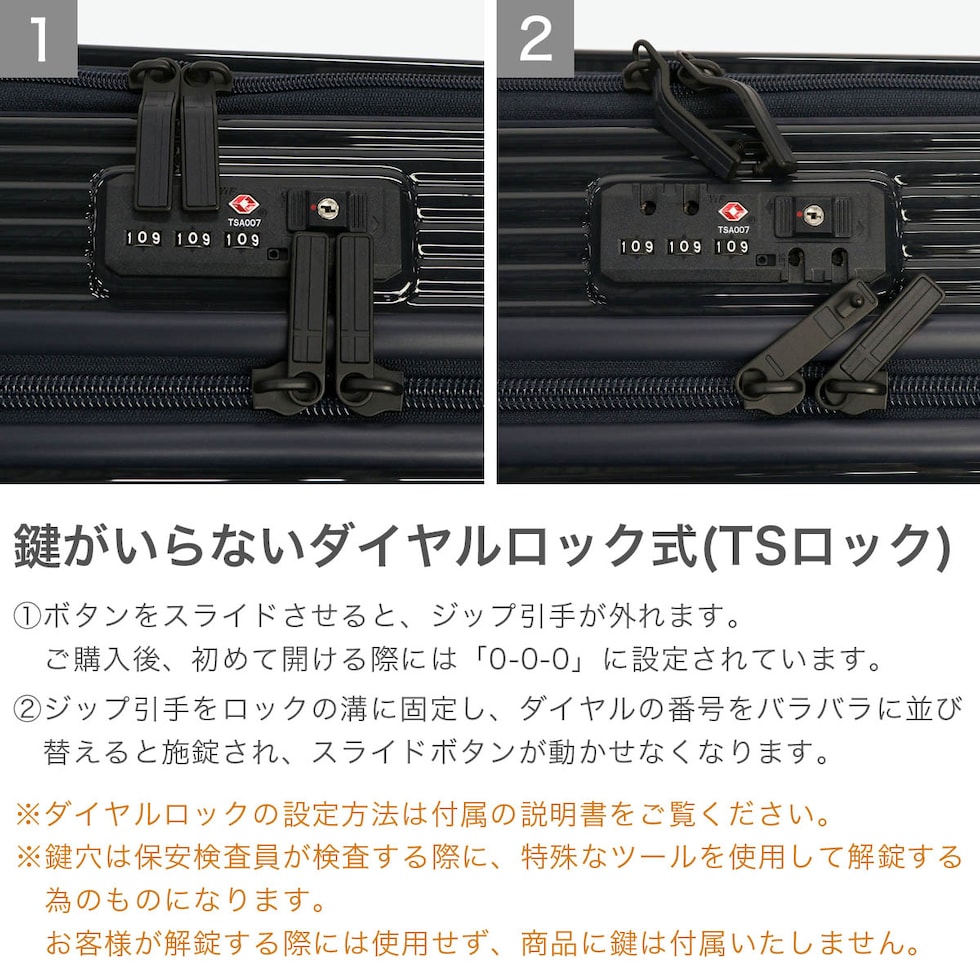 1

TSA007

109 109 109

2

TSA007

109 109 109

鍵がいらないダイヤルロック式(TSロック)

①ボタンをスライドさせると、ジップ引手が外れます。
ご購入後、初めて開ける際には「0-0-0」に設定されています。

②ジップ引手をロックの溝に固定し、ダイヤルの番号をバラバラに並び替えると施錠され、スライドボタンが動かせなくなります。

※ダイヤルロックの設定方法は付属の説明書をご覧ください。

※鍵穴は保安検査員が検査する際に、特殊なツールを使用して解錠する為のものになります。
お客様が解錠する際には使用せず、商品に鍵は付属いたしません。