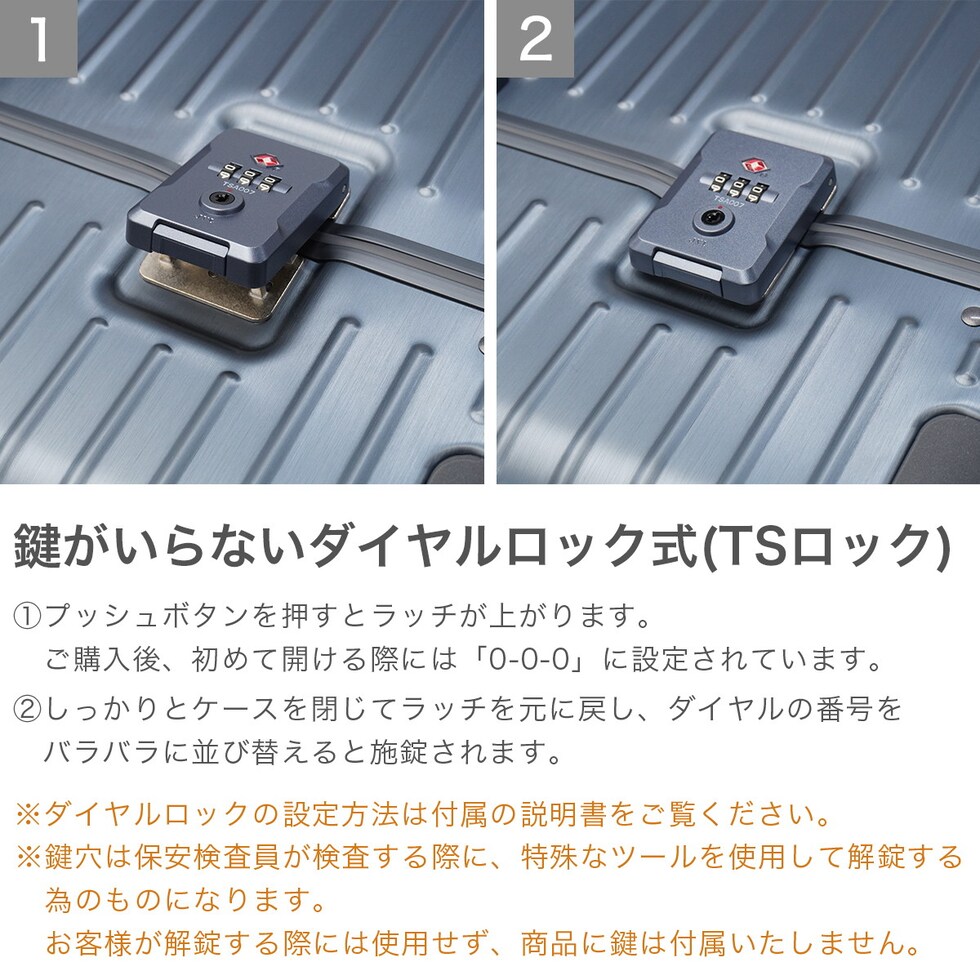 1

TSA007

2

TSA007

鍵がいらないダイヤルロック式(TSロック)

①プッシュボタンを押すとラッチが上がります。
ご購入後、初めて開ける際には「0-0-0」に設定されています。

②しっかりとケースを閉じてラッチを元に戻し、ダイヤルの番号をバラバラに並び替えると施錠されます。

※ダイヤルロックの設定方法は付属の説明書をご覧ください。
※鍵穴は保安検査員が検査する際に、特殊なツールを使用して解錠する為のものになります。
お客様が解錠する際には使用せず、商品に鍵は付属いたしません。