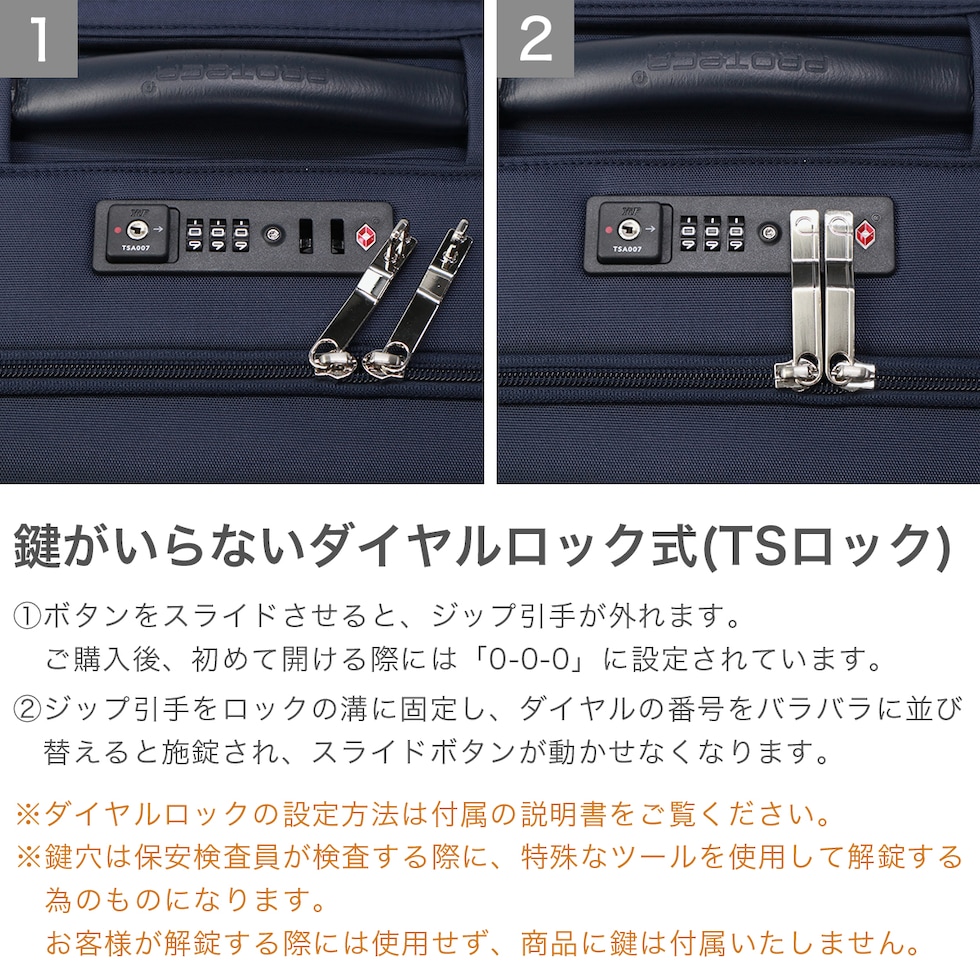 1

PROTECA

TSA007

2

PROTECA

TSA007

鍵がいらないダイヤルロック式(TSロック)

①ボタンをスライドさせると、ジップ引手が外れます。
ご購入後、初めて開ける際には「0-0-0」に設定されています。

②ジップ引手をロックの溝に固定し、ダイヤルの番号をバラバラに並び替えると施錠され、スライドボタンが動かせなくなります。

※ダイヤルロックの設定方法は付属の説明書をご覧ください。
※鍵穴は保安検査員が検査する際に、特殊なツールを使用して解錠する為のものになります。
お客様が解錠する際には使用せず、商品に鍵は付属いたしません。