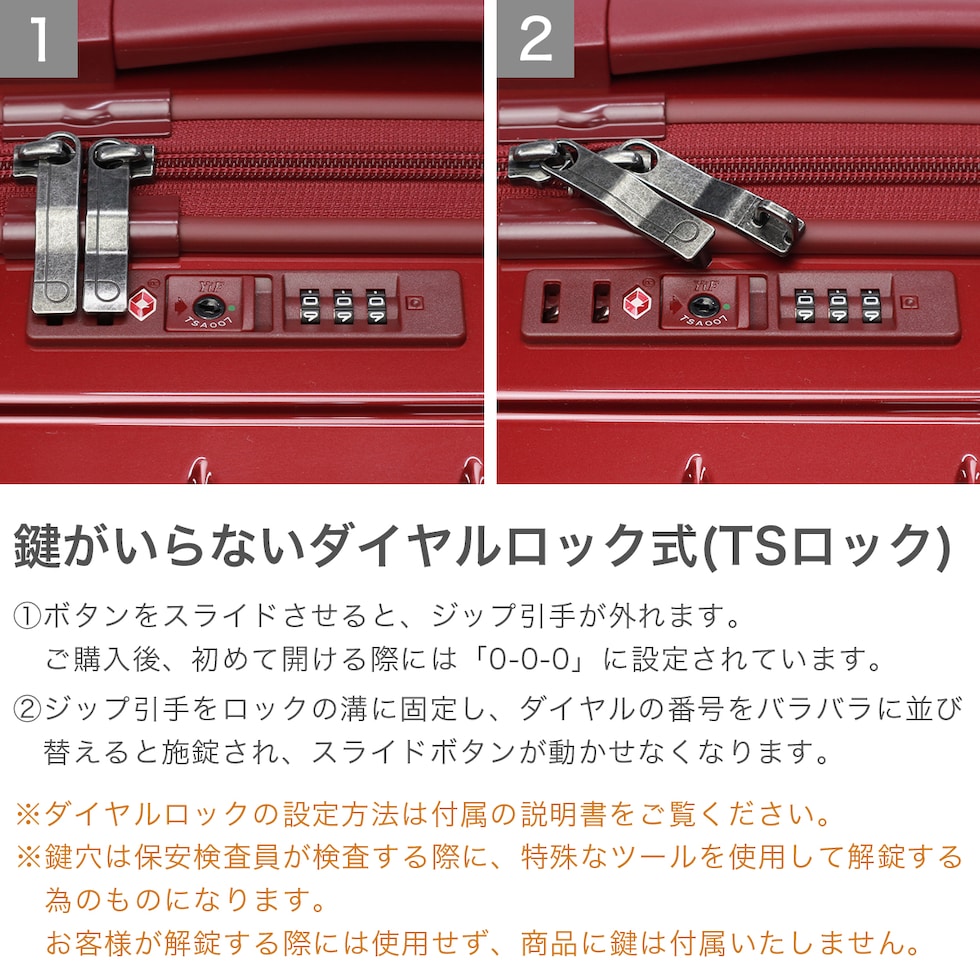 1

TSA007

2

TSA007

鍵がいらないダイヤルロック式(TSロック)

①ボタンをスライドさせると、ジップ引手が外れます。
ご購入後、初めて開ける際には「0-0-0」に設定されています。

②ジップ引手をロックの溝に固定し、ダイヤルの番号をバラバラに並び替えると施錠され、スライドボタンが動かせなくなります。

※ダイヤルロックの設定方法は付属の説明書をご覧ください。
※鍵穴は保安検査員が検査する際に、特殊なツールを使用して解錠する為のものになります。
お客様が解錠する際には使用せず、商品に鍵は付属いたしません。