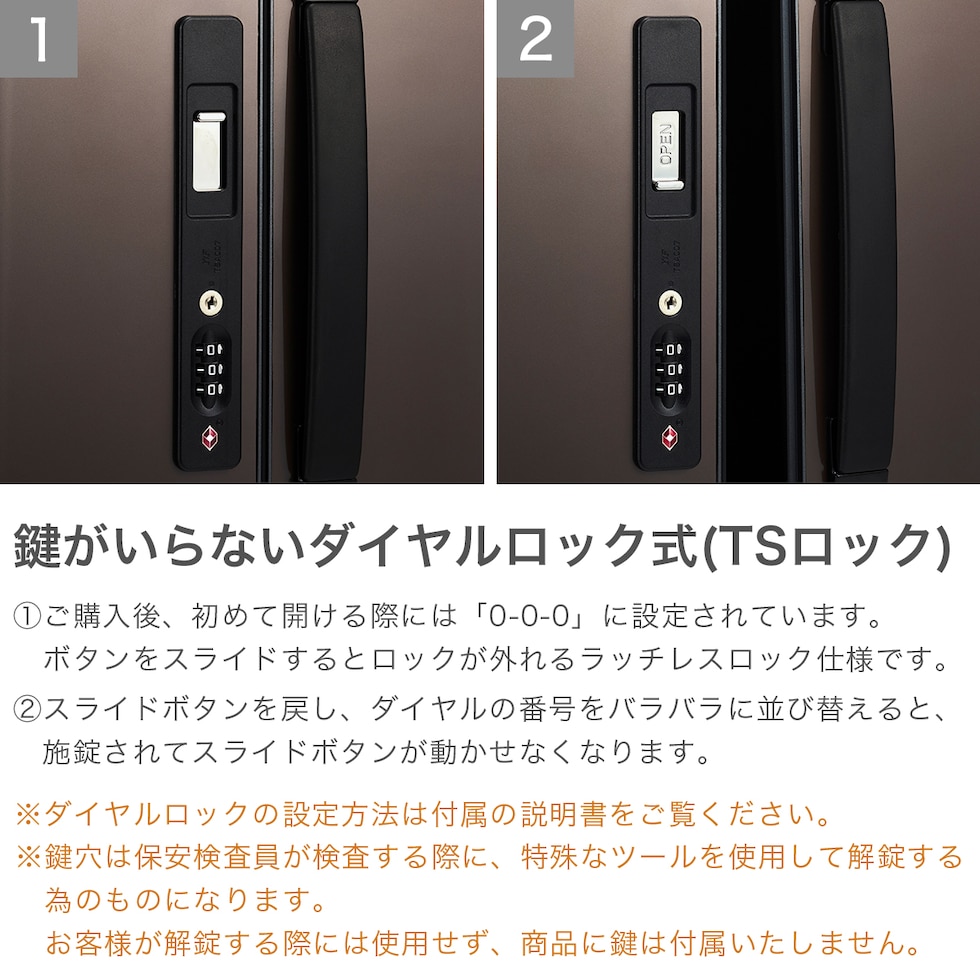 1

2

OPEN

鍵がいらないダイヤルロック式(TSロック)

①ご購入後、初めて開ける際には「0-0-0」に設定されています。ボタンをスライドするとロックが外れるラッチレスロック仕様です。

②スライドボタンを戻し、ダイヤルの番号をバラバラに並び替えると、施錠されてスライドボタンが動かせなくなります。

※ダイヤルロックの設定方法は付属の説明書をご覧ください。

※鍵穴は保安検査員が検査する際に、特殊なツールを使用して解錠する為のものになります。
お客様が解錠する際には使用せず、商品に鍵は付属いたしません。