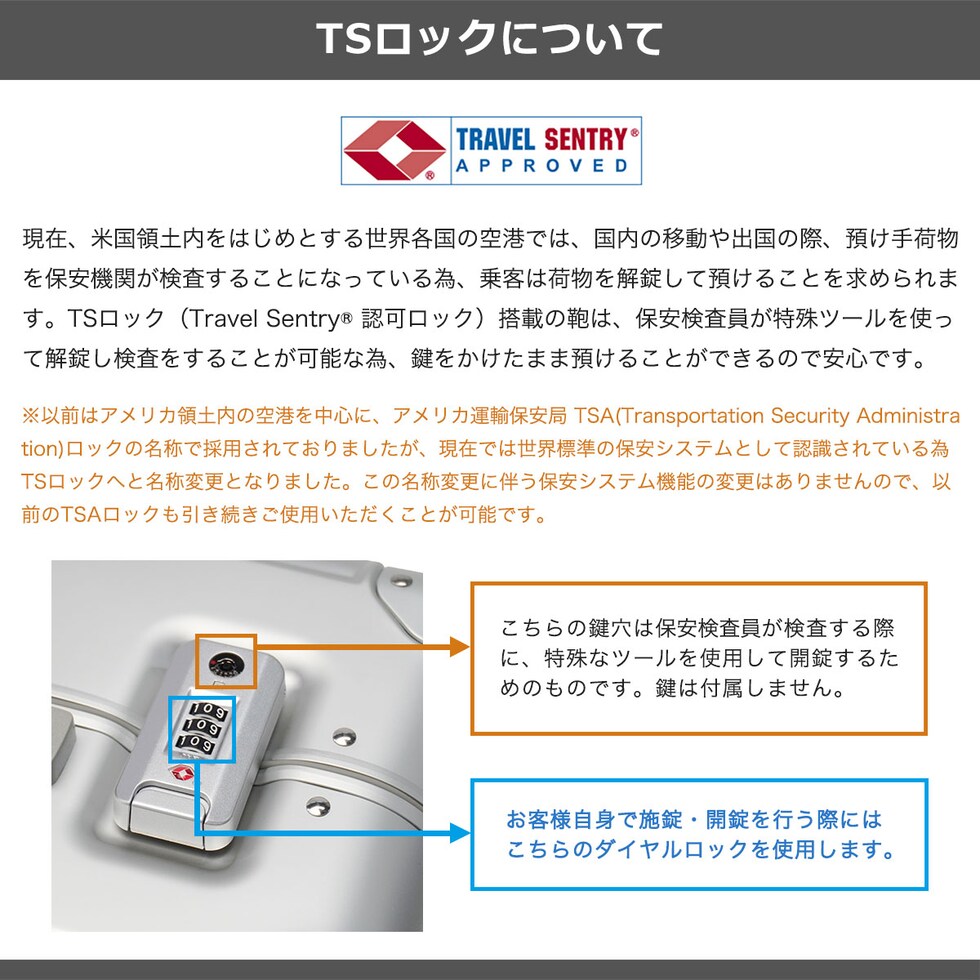 TSロックについて

TRAVEL SENTRY®
APPROVED

現在、米国領土内をはじめとする世界各国の空港では、国内の移動や出国の際、預け手荷物を保安機関が検査することになっている為、乗客は荷物を解錠して預けることを求められます。TSロック（Travel Sentry® 認可ロック）搭載の鞄は、保安検査員が特殊ツールを使って解錠し検査をすることが可能な為、鍵をかけたまま預けることができるので安心です。

※以前はアメリカ領土内の空港を中心に、アメリカ運輸保安局 TSA(Transportation Security Administration)ロックの名称で採用されておりましたが、現在では世界標準の保安システムとして認識されている為TSロックへと名称変更となりました。この名称変更に伴う保安システム機能の変更はありませんので、以前のTSAロックも引き続きご使用いただくことが可能です。

109
109
109

こちらの鍵穴は保安検査員が検査する際に、特殊なツールを使用して開錠するためのものです。鍵は付属しません。

お客様自身で施錠・開錠を行う際にはこちらのダイヤルロックを使用します。