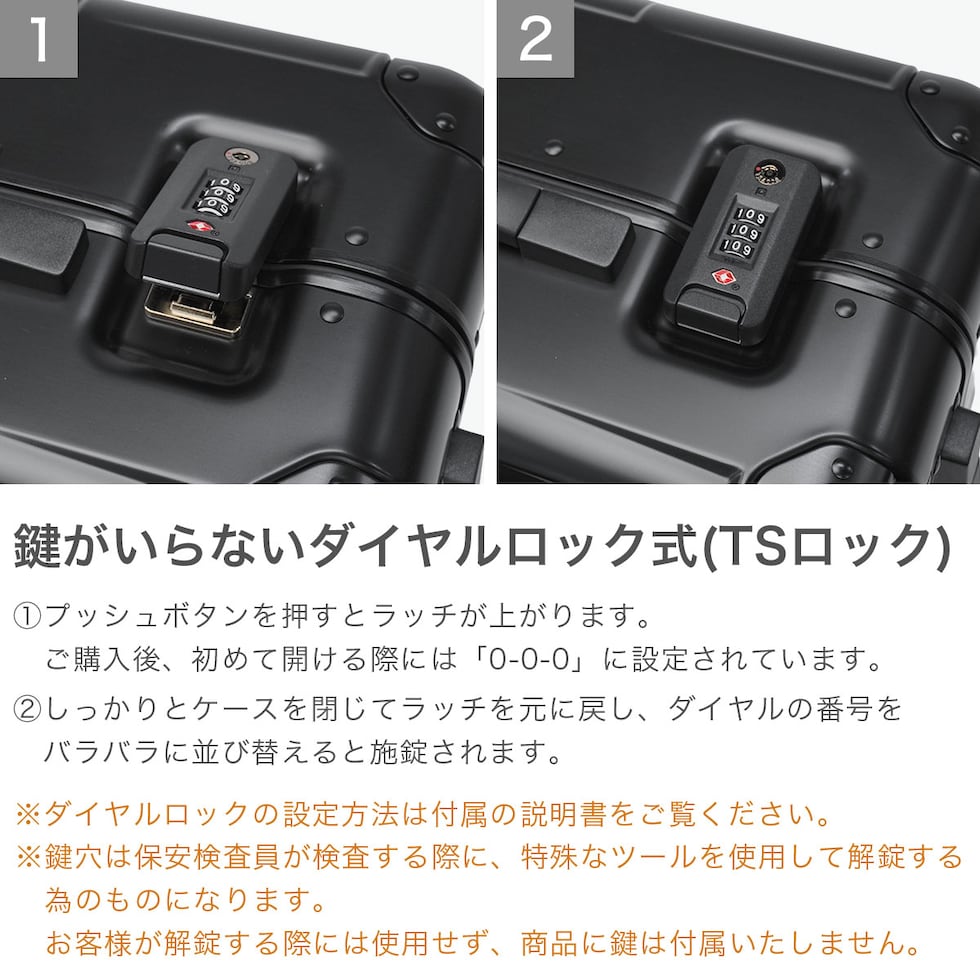 1

2

鍵がいらないダイヤルロック式(TSロック)

①プッシュボタンを押すとラッチが上がります。
ご購入後、初めて開ける際には「0-0-0」に設定されています。

②しっかりとケースを閉じてラッチを元に戻し、ダイヤルの番号をバラバラに並び替えると施錠されます。

※ダイヤルロックの設定方法は付属の説明書をご覧ください。

※鍵穴は保安検査員が検査する際に、特殊なツールを使用して解錠する為のものになります。
お客様が解錠する際には使用せず、商品に鍵は付属いたしません。