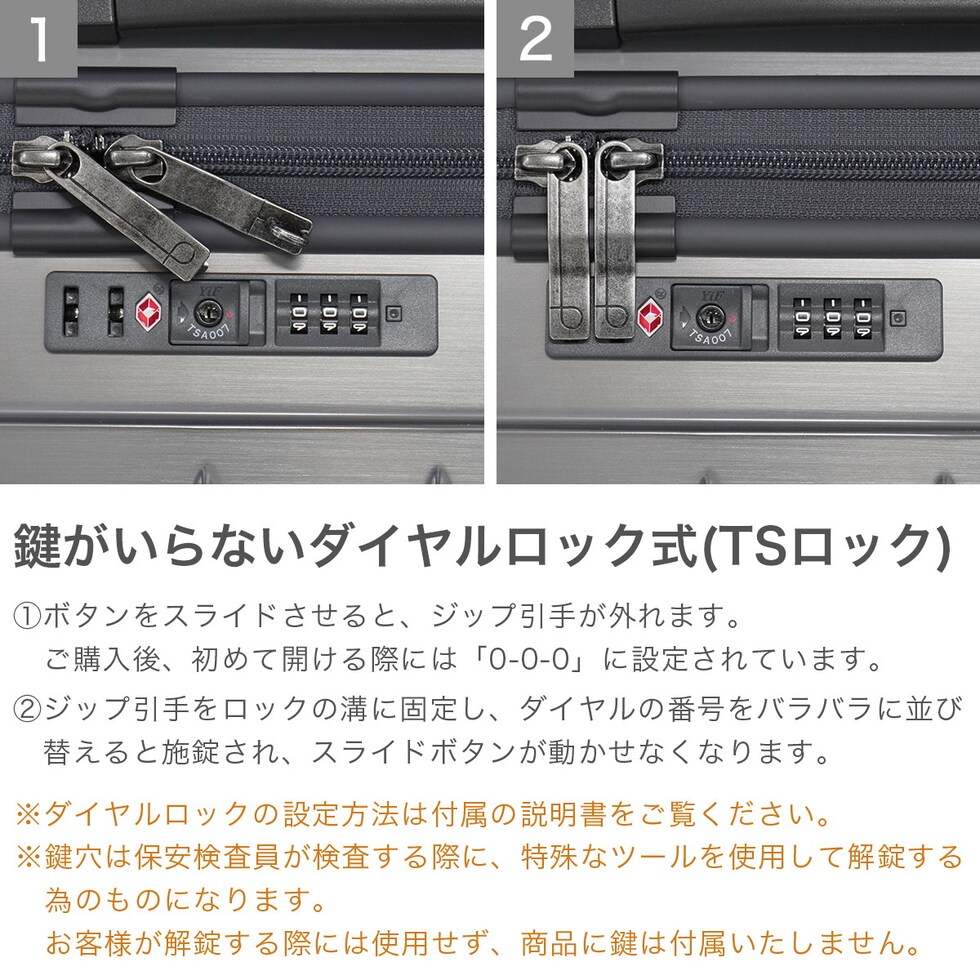 1

YIF
TSA007

0 0 0

2

YIF
TSA007

0 0 0

鍵がいらないダイヤルロック式(TSロック)

①ボタンをスライドさせると、ジップ引手が外れます。
ご購入後、初めて開ける際には「0-0-0」に設定されています。

②ジップ引手をロックの溝に固定し、ダイヤルの番号をバラバラに並び替えると施錠され、スライドボタンが動かせなくなります。

※ダイヤルロックの設定方法は付属の説明書をご覧ください。
※鍵穴は保安検査員が検査する際に、特殊なツールを使用して解錠する為のものになります。
お客様が解錠する際には使用せず、商品に鍵は付属いたしません。