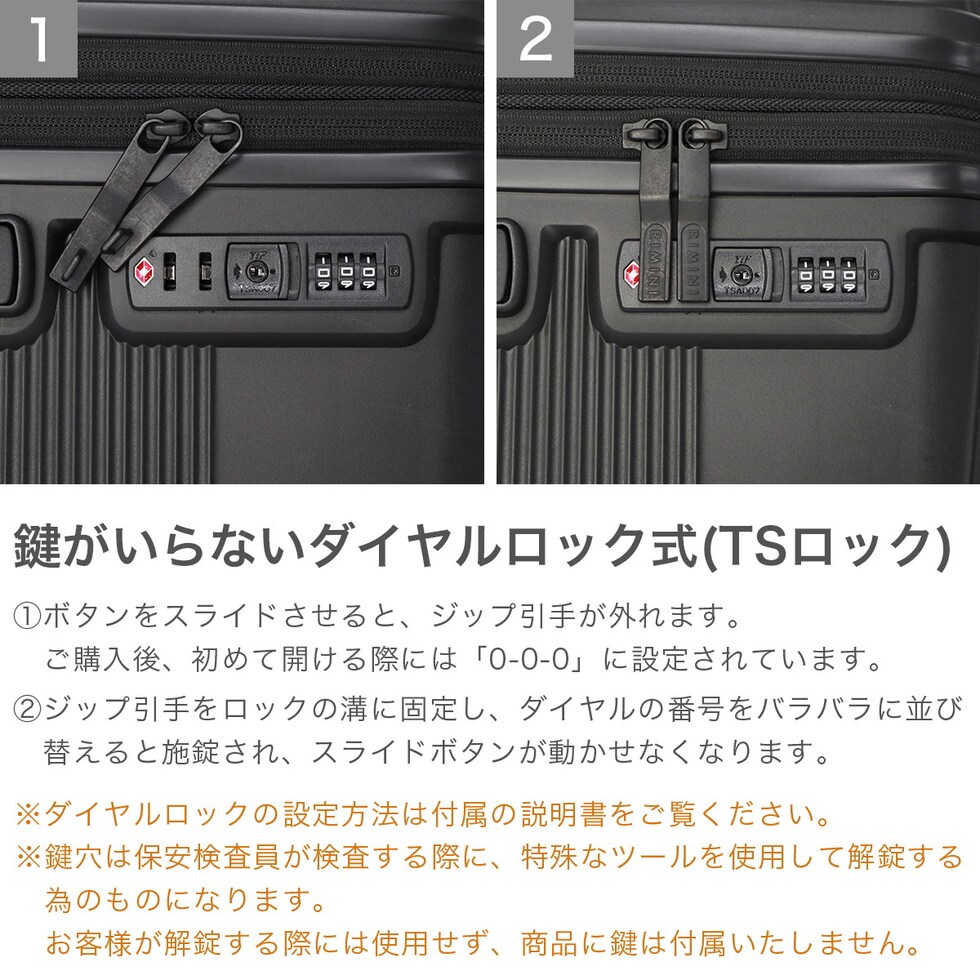 1

TSA007

2

RIMINI

TSA007

鍵がいらないダイヤルロック式(TSロック)

①ボタンをスライドさせると、ジップ引手が外れます。
ご購入後、初めて開ける際には「0-0-0」に設定されています。

②ジップ引手をロックの溝に固定し、ダイヤルの番号をバラバラに並び替えると施錠され、スライドボタンが動かせなくなります。

※ダイヤルロックの設定方法は付属の説明書をご覧ください。
※鍵穴は保安検査員が検査する際に、特殊なツールを使用して解錠する為のものになります。
お客様が解錠する際には使用せず、商品に鍵は付属いたしません。