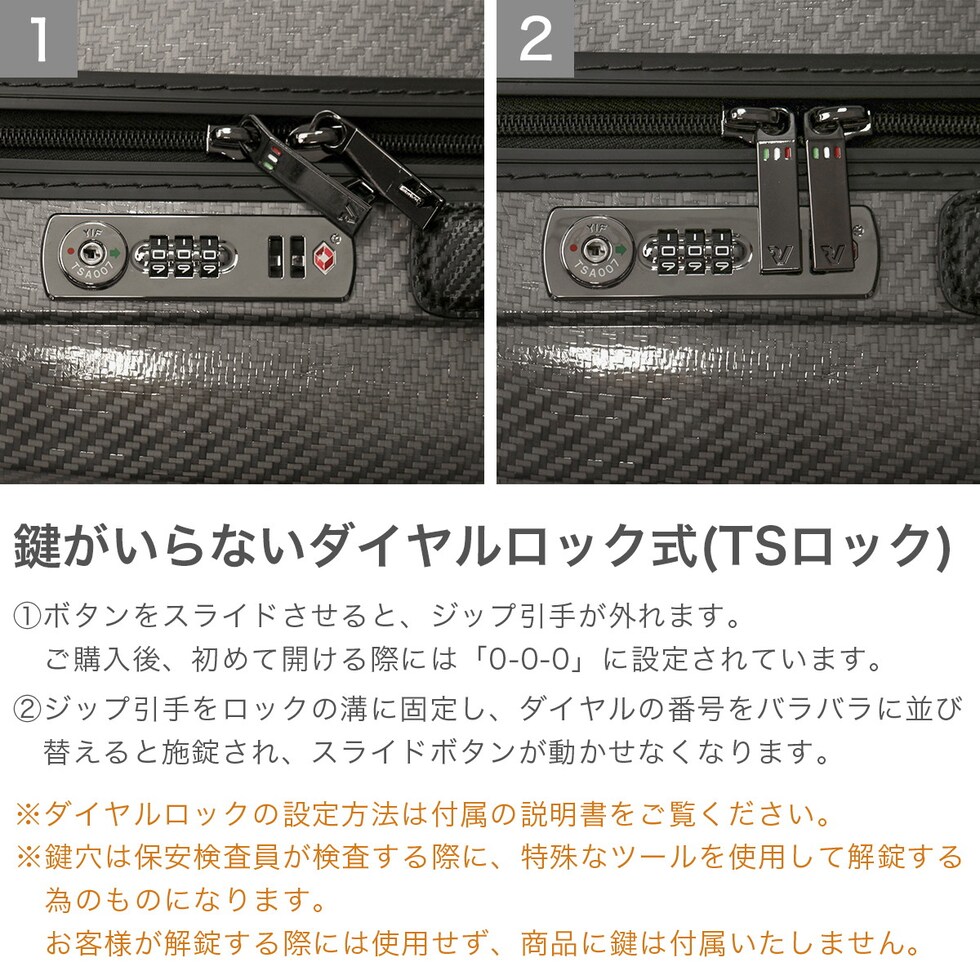 1

YIF
TSA007

2

YIF
TSA007

鍵がいらないダイヤルロック式(TSロック)

①ボタンをスライドさせると、ジップ引手が外れます。
ご購入後、初めて開ける際には「0-0-0」に設定されています。

②ジップ引手をロックの溝に固定し、ダイヤルの番号をバラバラに並び替えると施錠され、スライドボタンが動かせなくなります。

※ダイヤルロックの設定方法は付属の説明書をご覧ください。
※鍵穴は保安検査員が検査する際に、特殊なツールを使用して解錠する為のものになります。
お客様が解錠する際には使用せず、商品に鍵は付属いたしません。