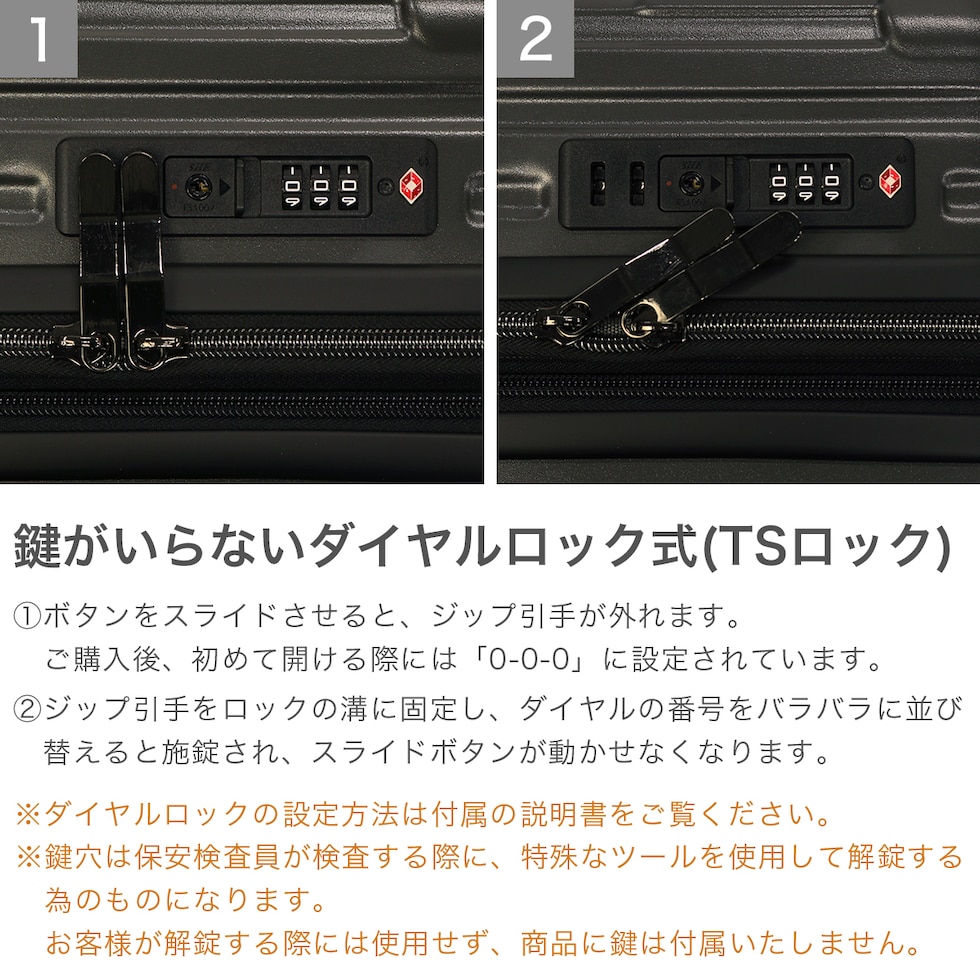 1

2

鍵がいらないダイヤルロック式(TSロック)

①ボタンをスライドさせると、ジップ引手が外れます。
ご購入後、初めて開ける際には「0-0-0」に設定されています。

②ジップ引手をロックの溝に固定し、ダイヤルの番号をバラバラに並び替えると施錠され、スライドボタンが動かせなくなります。

※ダイヤルロックの設定方法は付属の説明書をご覧ください。
※鍵穴は保安検査員が検査する際に、特殊なツールを使用して解錠する為のものになります。
お客様が解錠する際には使用せず、商品に鍵は付属いたしません。