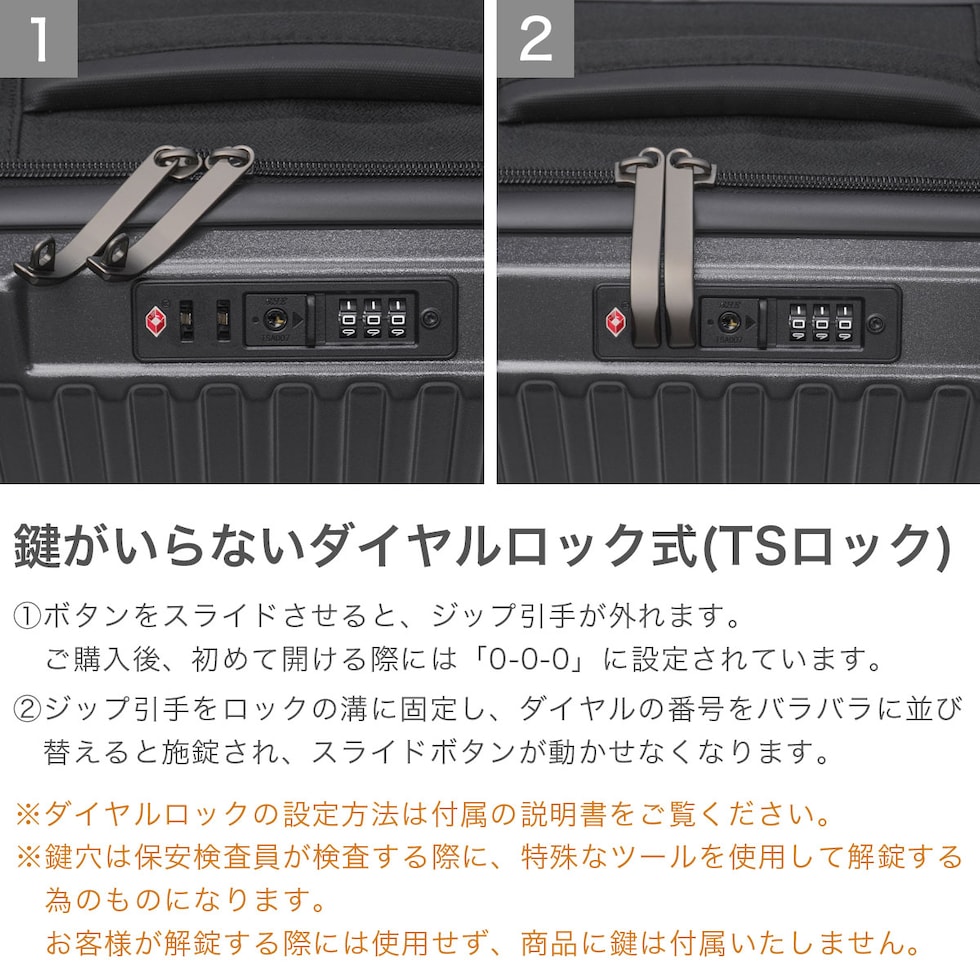 1

2

鍵がいらないダイヤルロック式(TSロック)

①ボタンをスライドさせると、ジップ引手が外れます。
ご購入後、初めて開ける際には「0-0-0」に設定されています。

②ジップ引手をロックの溝に固定し、ダイヤルの番号をバラバラに並び替えると施錠され、スライドボタンが動かせなくなります。

※ダイヤルロックの設定方法は付属の説明書をご覧ください。
※鍵穴は保安検査員が検査する際に、特殊なツールを使用して解錠する為のものになります。
お客様が解錠する際には使用せず、商品に鍵は付属いたしません。