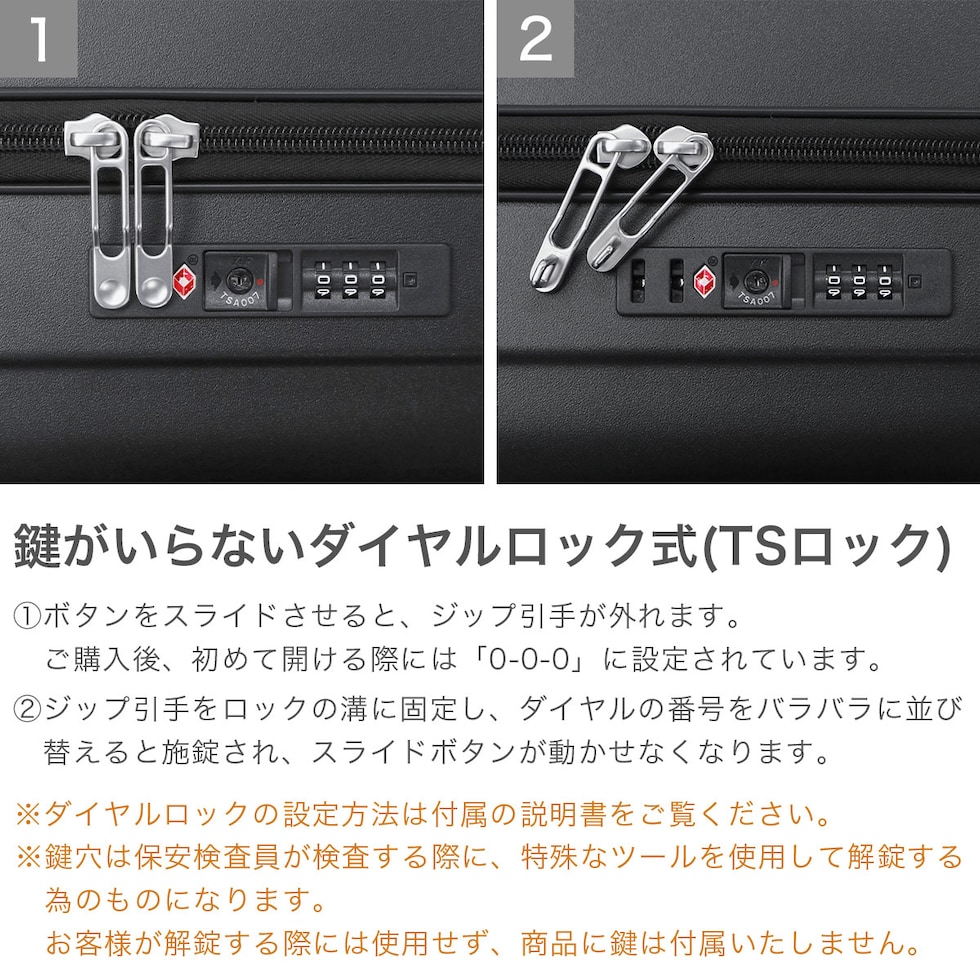 1

TSA007

2

TSA007

鍵がいらないダイヤルロック式(TSロック)

①ボタンをスライドさせると、ジップ引手が外れます。
ご購入後、初めて開ける際には「0-0-0」に設定されています。

②ジップ引手をロックの溝に固定し、ダイヤルの番号をバラバラに並び替えると施錠され、スライドボタンが動かせなくなります。

※ダイヤルロックの設定方法は付属の説明書をご覧ください。
※鍵穴は保安検査員が検査する際に、特殊なツールを使用して解錠する為のものになります。
お客様が解錠する際には使用せず、商品に鍵は付属いたしません。