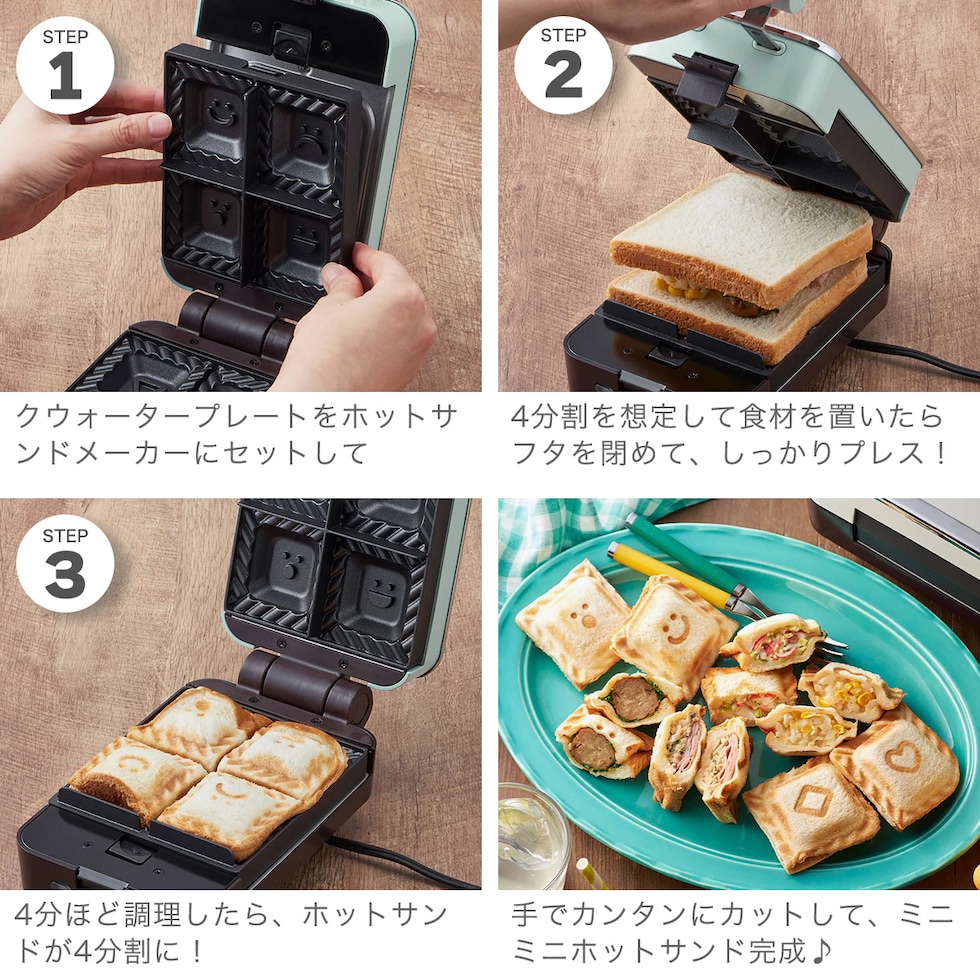 STEP
1

クウォータープレートをホットサンドメーカーにセットして

STEP
2

4分割を想定して食材を置いたらフタを閉めて、しっかりプレス！

STEP
3

4分ほど調理したら、ホットサンドが4分割に！

手でカンタンにカットして、ミニミニホットサンド完成♪