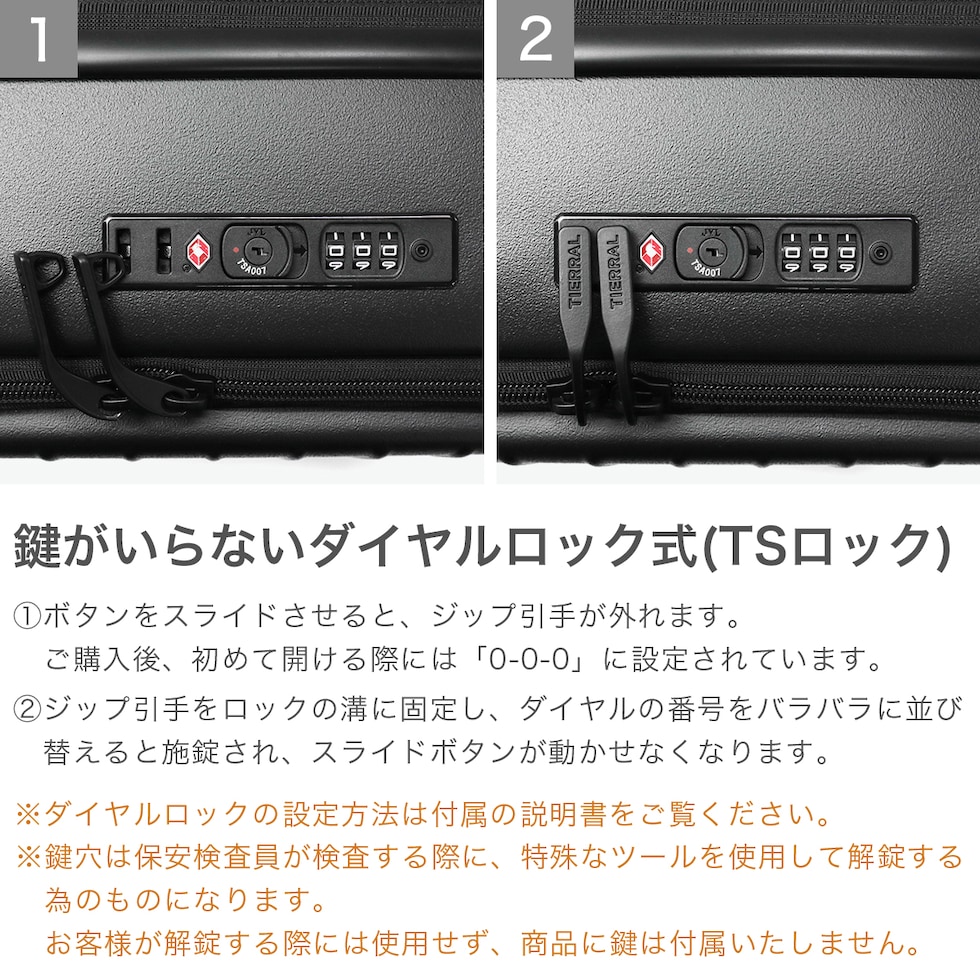 1

JYL

TSA007

2

TIERRAL

TIERRAL

JYL

TSA007

鍵がいらないダイヤルロック式(TSロック)

①ボタンをスライドさせると、ジップ引手が外れます。
ご購入後、初めて開ける際には「0-0-0」に設定されています。

②ジップ引手をロックの溝に固定し、ダイヤルの番号をバラバラに並び替えると施錠され、スライドボタンが動かせなくなります。

※ダイヤルロックの設定方法は付属の説明書をご覧ください。
※鍵穴は保安検査員が検査する際に、特殊なツールを使用して解錠する為のものになります。
お客様が解錠する際には使用せず、商品に鍵は付属いたしません。