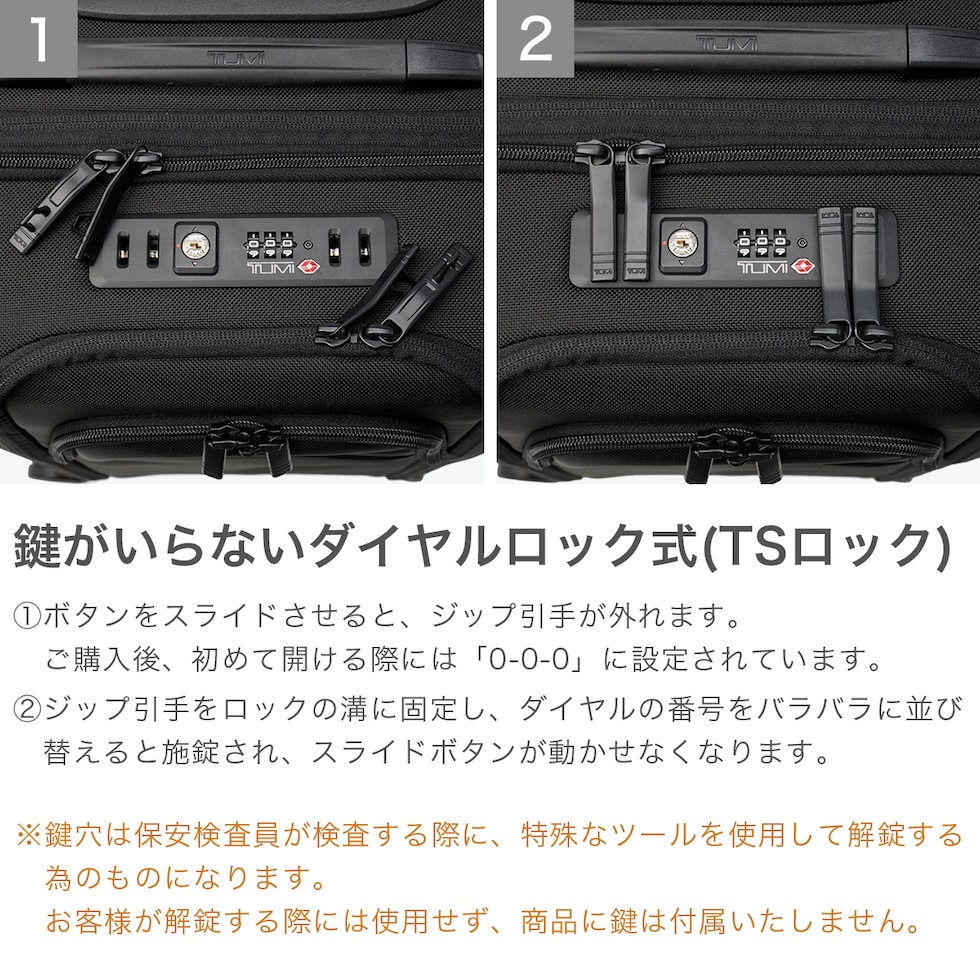 1

TUMI

TUMI

2

TUMI

TUMI

鍵がいらないダイヤルロック式(TSロック)

①ボタンをスライドさせると、ジップ引手が外れます。
ご購入後、初めて開ける際には「0-0-0」に設定されています。

②ジップ引手をロックの溝に固定し、ダイヤルの番号をバラバラに並び替えると施錠され、スライドボタンが動かせなくなります。

※鍵穴は保安検査員が検査する際に、特殊なツールを使用して解錠する為のものになります。
お客様が解錠する際には使用せず、商品に鍵は付属いたしません。