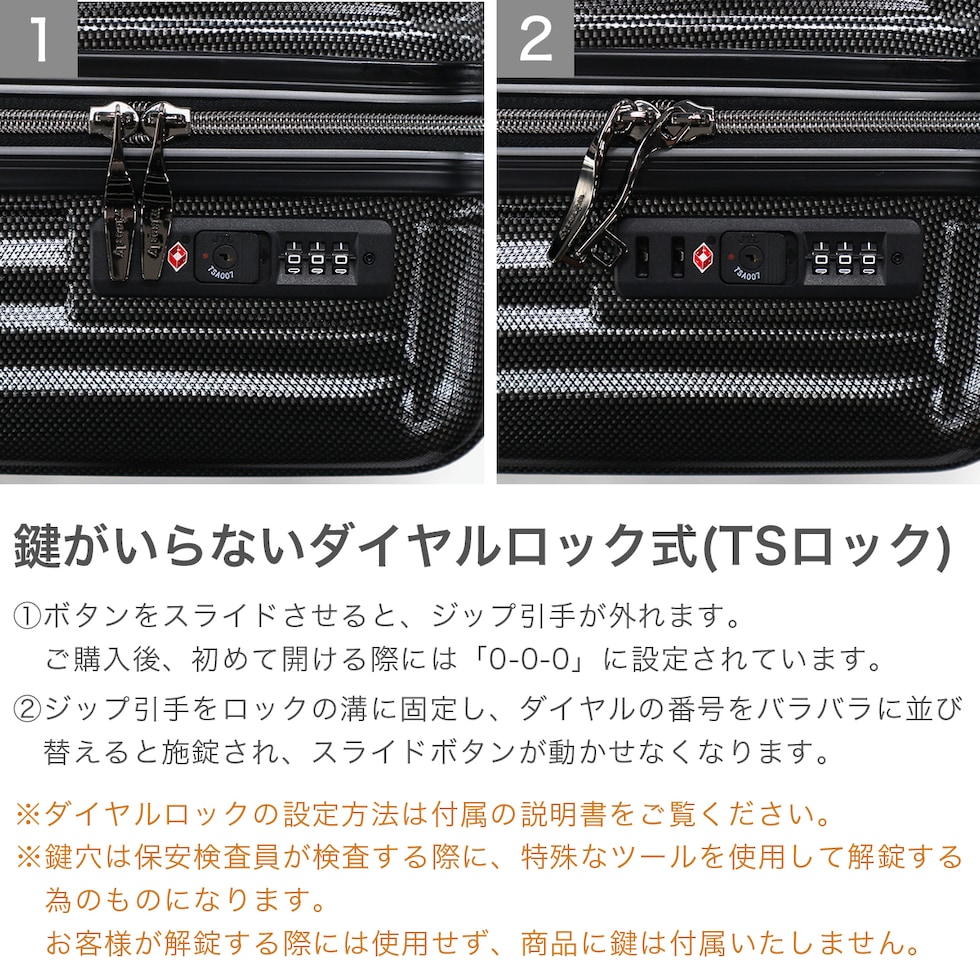 1

TSA007

2

TSA007

鍵がいらないダイヤルロック式(TSロック)

①ボタンをスライドさせると、ジップ引手が外れます。
ご購入後、初めて開ける際には「0-0-0」に設定されています。

②ジップ引手をロックの溝に固定し、ダイヤルの番号をバラバラに並び替えると施錠され、スライドボタンが動かせなくなります。

※ダイヤルロックの設定方法は付属の説明書をご覧ください。
※鍵穴は保安検査員が検査する際に、特殊なツールを使用して解錠する為のものになります。
お客様が解錠する際には使用せず、商品に鍵は付属いたしません。