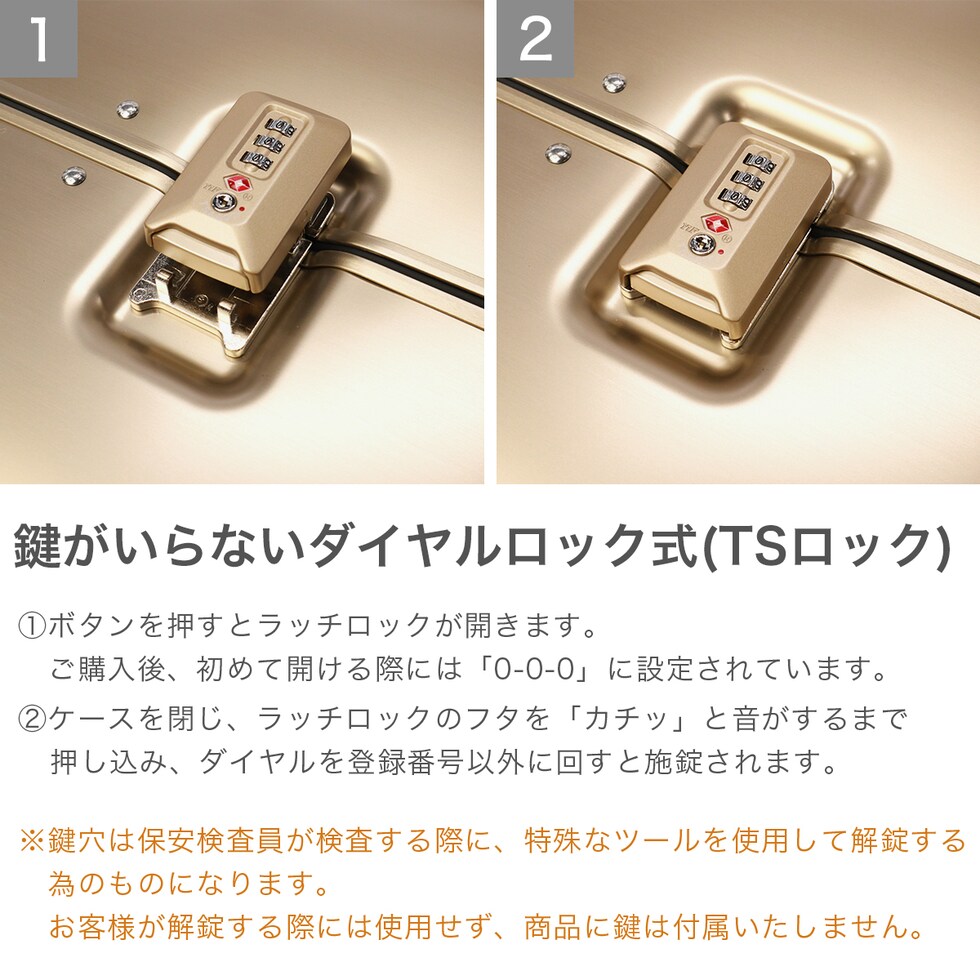 1

2

鍵がいらないダイヤルロック式(TSロック)

①ボタンを押すとラッチロックが開きます。
ご購入後、初めて開ける際には「0-0-0」に設定されています。

②ケースを閉じ、ラッチロックのフタを「カチッ」と音がするまで押し込み、ダイヤルを登録番号以外に回すと施錠されます。

※鍵穴は保安検査員が検査する際に、特殊なツールを使用して解錠する為のものになります。
お客様が解錠する際には使用せず、商品に鍵は付属いたしません。