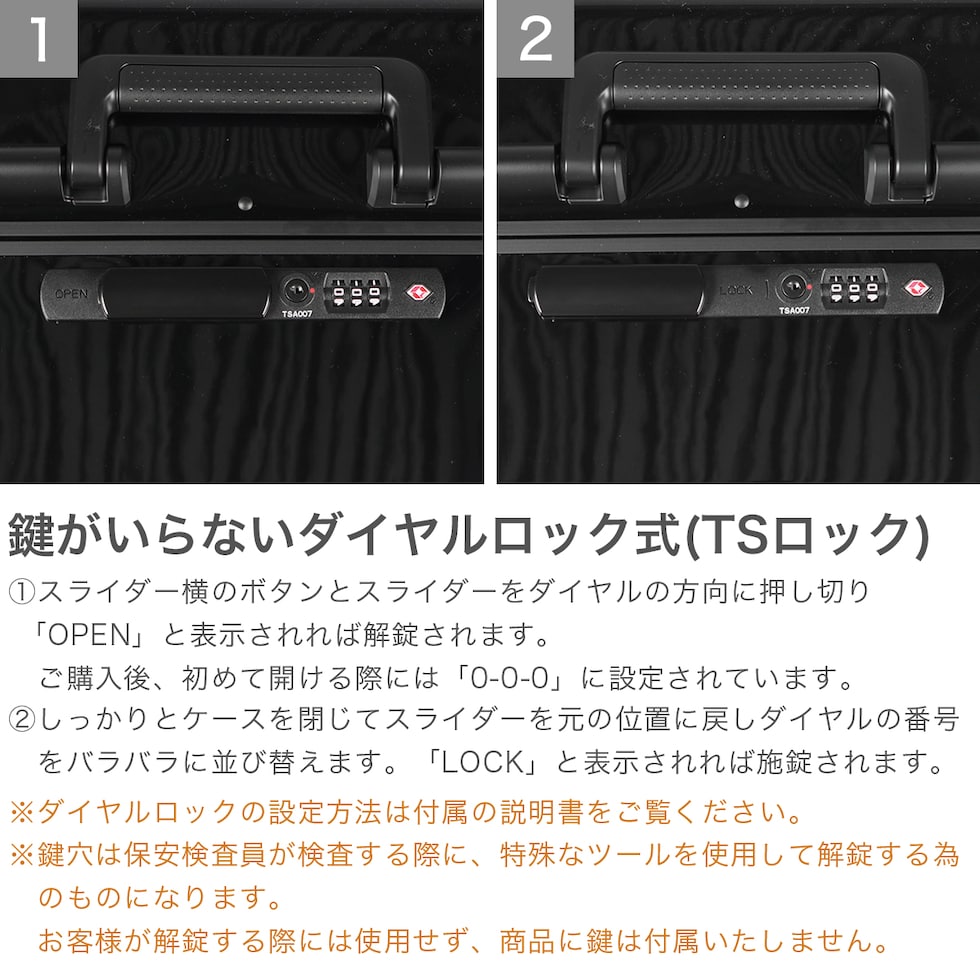 1

OPEN
TSA007

2

LOCK
TSA007

鍵がいらないダイヤルロック式(TSロック)

①スライダー横のボタンとスライダーをダイヤルの方向に押し切り「OPEN」と表示されれば解錠されます。
ご購入後、初めて開ける際には「0-0-0」に設定されています。

②しっかりとケースを閉じてスライダーを元の位置に戻しダイヤルの番号をバラバラに並び替えます。「LOCK」と表示されれば施錠されます。

※ダイヤルロックの設定方法は付属の説明書をご覧ください。

※鍵穴は保安検査員が検査する際に、特殊なツールを使用して解錠する為のものになります。
お客様が解錠する際には使用せず、商品に鍵は付属いたしません。