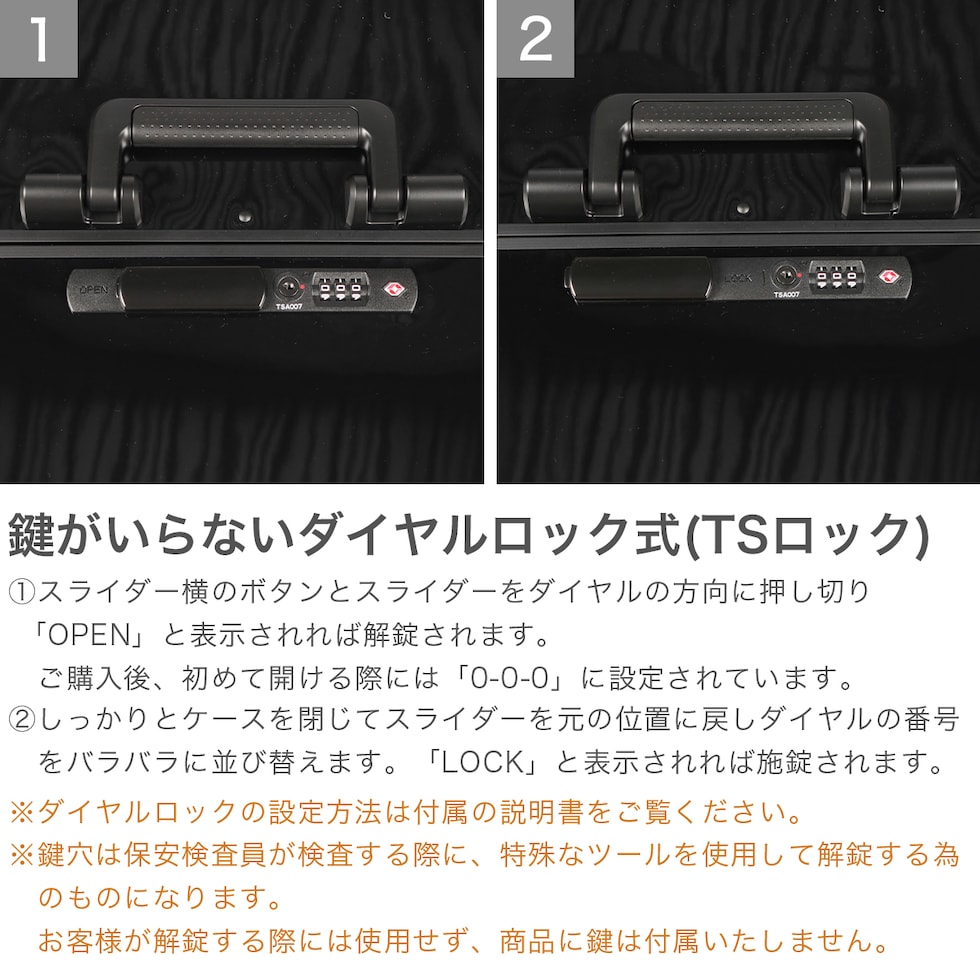 1

OPEN

TSA007

2

LOCK

TSA007

鍵がいらないダイヤルロック式(TSロック)

①スライダー横のボタンとスライダーをダイヤルの方向に押し切り「OPEN」と表示されれば解錠されます。
ご購入後、初めて開ける際には「0-0-0」に設定されています。

②しっかりとケースを閉じてスライダーを元の位置に戻しダイヤルの番号をバラバラに並び替えます。「LOCK」と表示されれば施錠されます。

※ダイヤルロックの設定方法は付属の説明書をご覧ください。

※鍵穴は保安検査員が検査する際に、特殊なツールを使用して解錠する為のものになります。
お客様が解錠する際には使用せず、商品に鍵は付属いたしません。