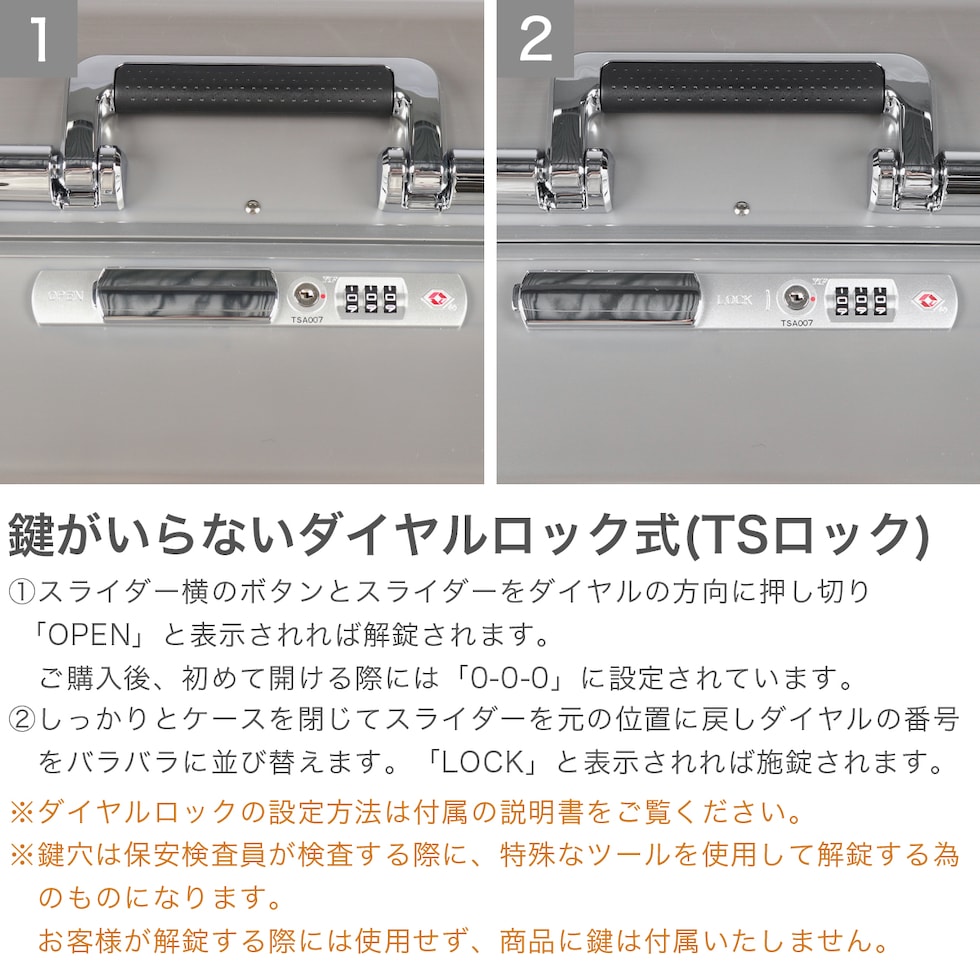 1

OPEN

TSA007

2

LOCK

TSA007

鍵がいらないダイヤルロック式(TSロック)

①スライダー横のボタンとスライダーをダイヤルの方向に押し切り「OPEN」と表示されれば解錠されます。
ご購入後、初めて開ける際には「0-0-0」に設定されています。

②しっかりとケースを閉じてスライダーを元の位置に戻しダイヤルの番号をバラバラに並び替えます。「LOCK」と表示されれば施錠されます。

※ダイヤルロックの設定方法は付属の説明書をご覧ください。

※鍵穴は保安検査員が検査する際に、特殊なツールを使用して解錠する為のものになります。
お客様が解錠する際には使用せず、商品に鍵は付属いたしません。